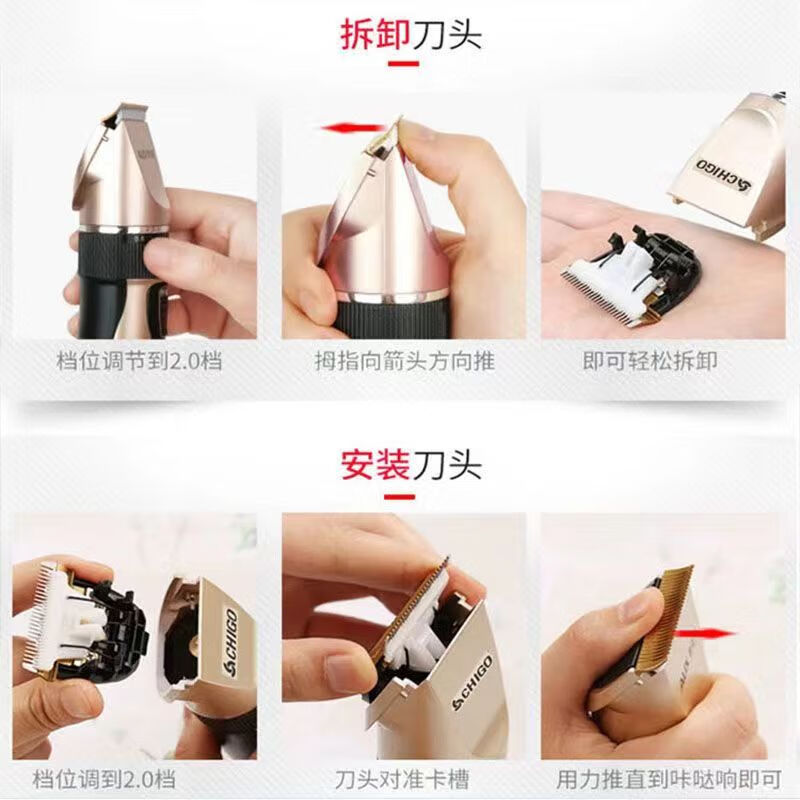 拆卸刀头

CHIGO

档位调节到2.0档

拇指向箭头方向推

即可轻松拆卸

安装刀头

CHIGO

CHIGO

档位调到2.0档

刀头对准卡槽

用力推直到咔哒响即可