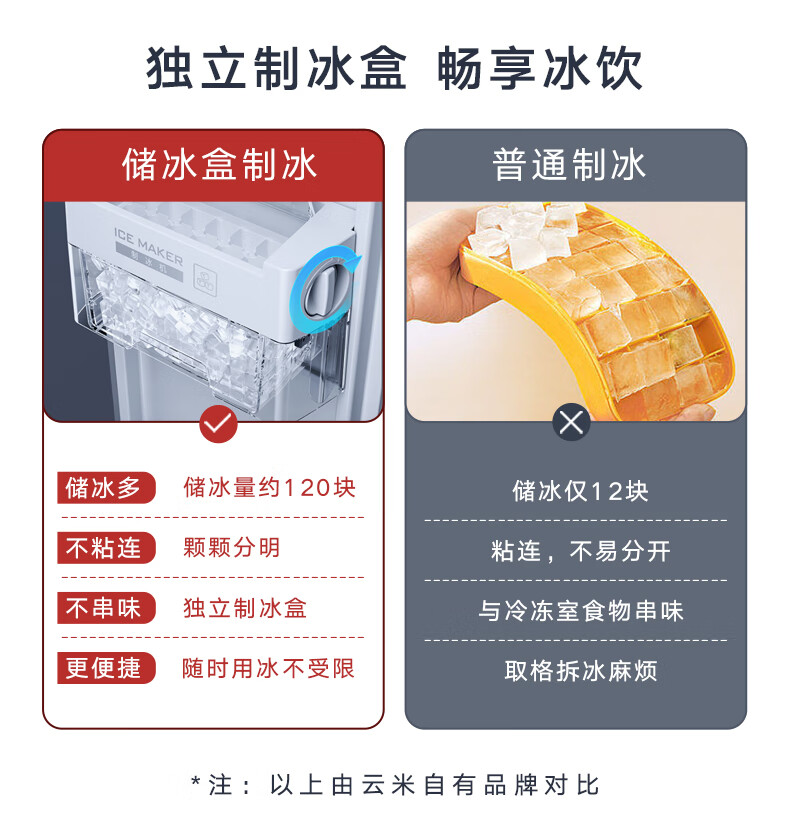 独立制冰盒 畅享冰饮

储冰盒制冰

ICE MAKER
制冰机

储冰多 储冰量约120块

不粘连 颗颗分明

不串味 独立制冰盒

更便捷 随时用冰不受限

普通制冰

储冰仅12块

粘连，不易分开

与冷冻室食物串味

取格拆冰麻烦

*注：以上由云米自有品牌对比