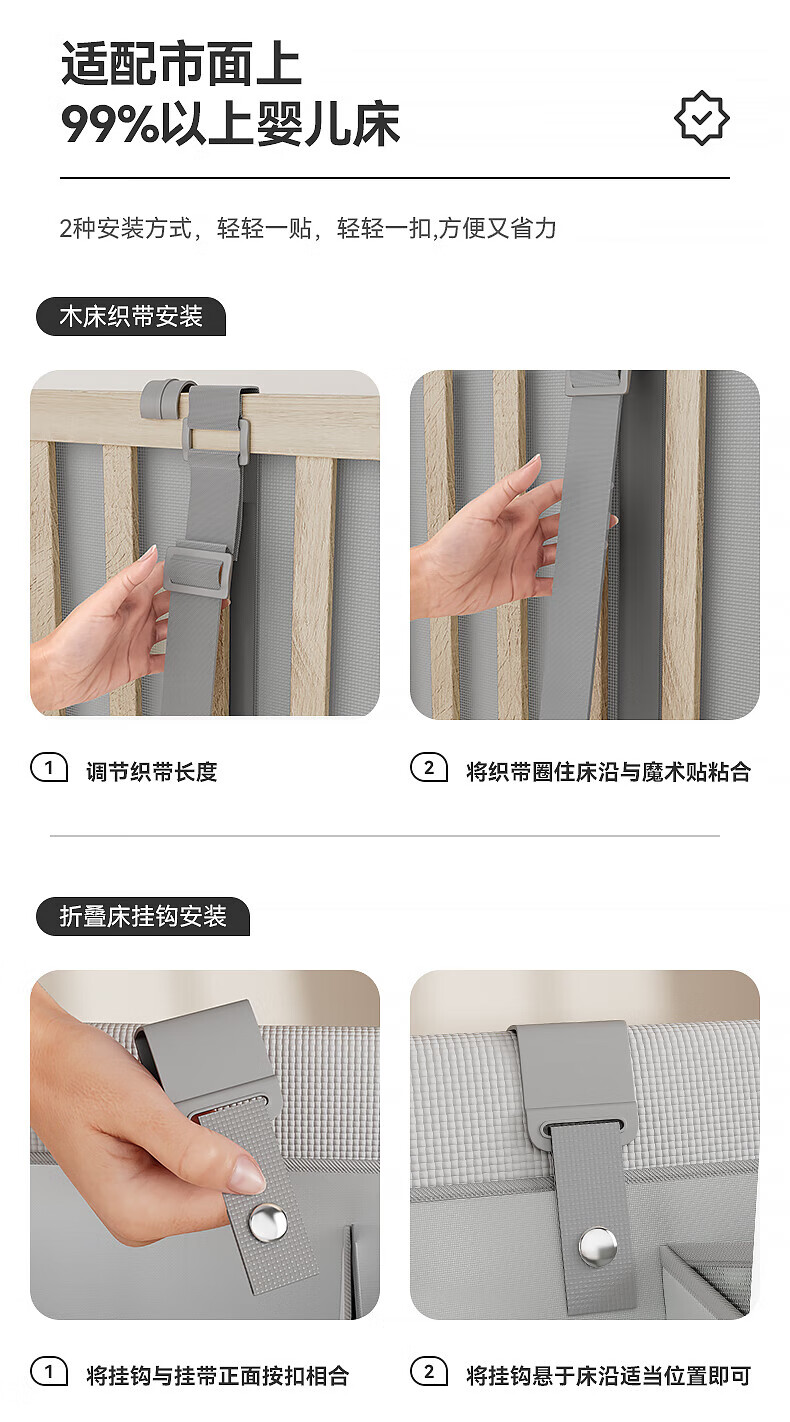 适配市面上
99%以上婴儿床

2种安装方式，轻轻一贴，轻轻一扣,方便又省力

木床织带安装

1 调节织带长度

2 将织带圈住床沿与魔术贴粘合

折叠床挂钩安装

1 将挂钩与挂带正面按扣相合

2 将挂钩悬于床沿适当位置即可