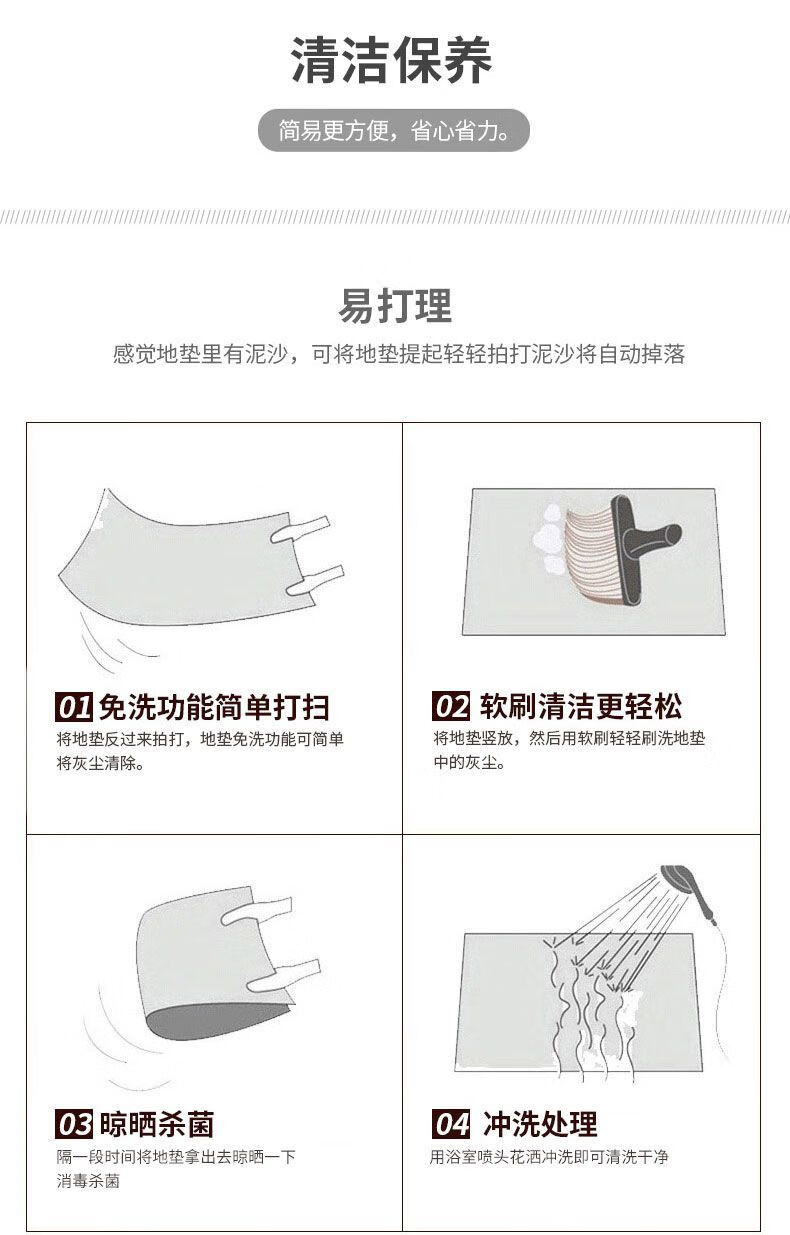 清洁保养

简易更方便，省心省力。

易打理

感觉地垫里有泥沙，可将地垫提起轻轻拍打泥沙将自动掉落

01 免洗功能简单打扫

将地垫反过来拍打，地垫免洗功能可简单将灰尘清除。

02 软刷清洁更轻松

将地垫竖放，然后用软刷轻轻刷洗地垫中的灰尘。

03 晾晒杀菌

隔一段时间将地垫拿出去晾晒一下消毒杀菌

04 冲洗处理

用浴室喷头花洒冲洗即可清洗干净