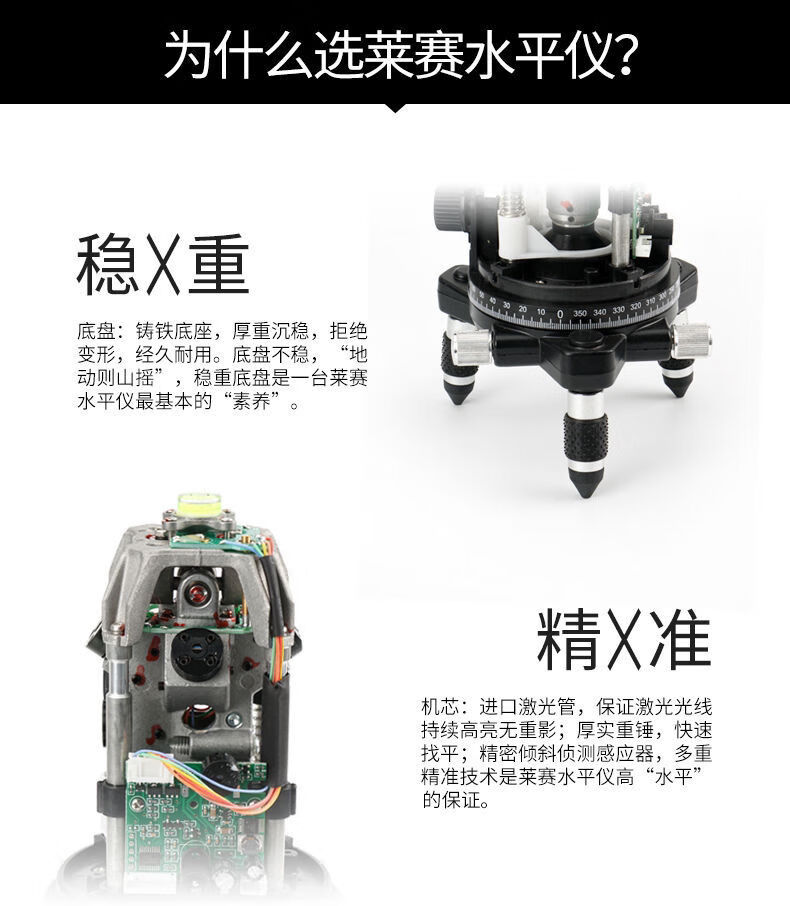 为什么选莱赛水平仪?

稳X重

底盘：铸铁底座，厚重沉稳，拒绝变形，经久耐用。底盘不稳，“地动则山摇”，稳重底盘是一台莱赛水平仪最基本的“素养”。

50 40 30 20 10 0 350 340 330 320 310 300

精X准

机芯：进口激光管，保证激光光线持续高亮无重影；厚实重锤，快速找平；精密倾斜侦测感应器，多重精准技术是莱赛水平仪高“水平”的保证。