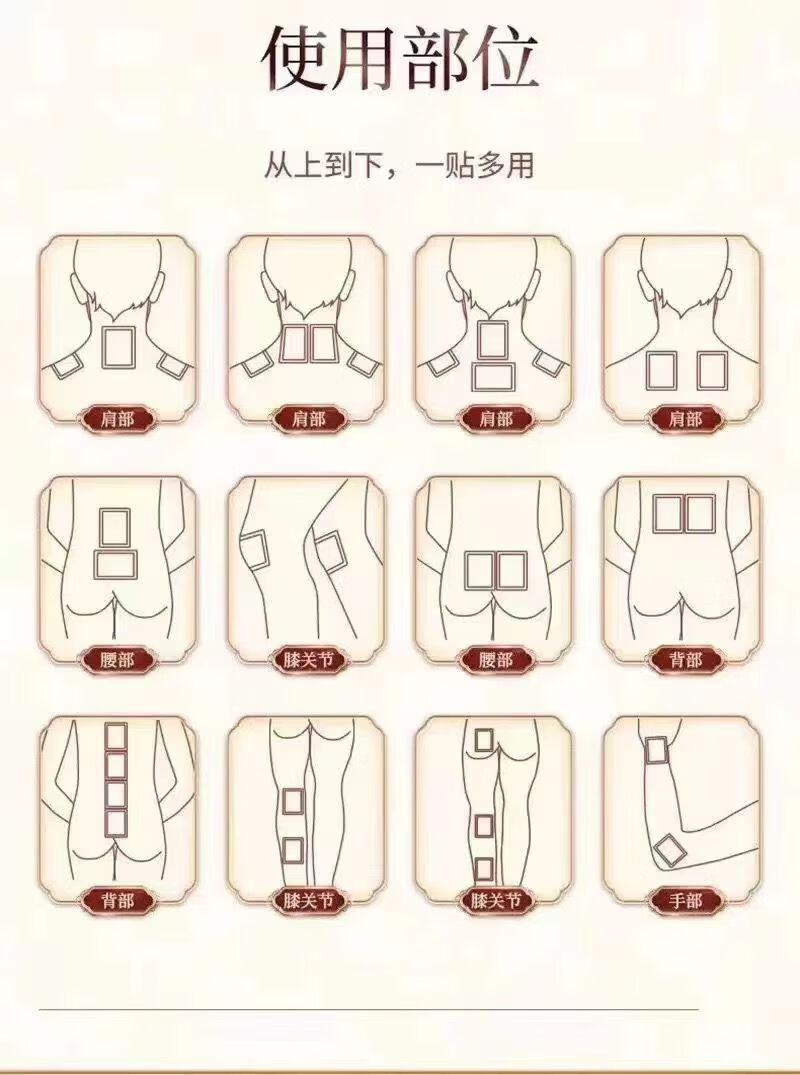 使用部位

从上到下，一贴多用

肩部

肩部

肩部

肩部

腰部

膝关节

腰部

背部

背部

膝关节

膝关节

手部