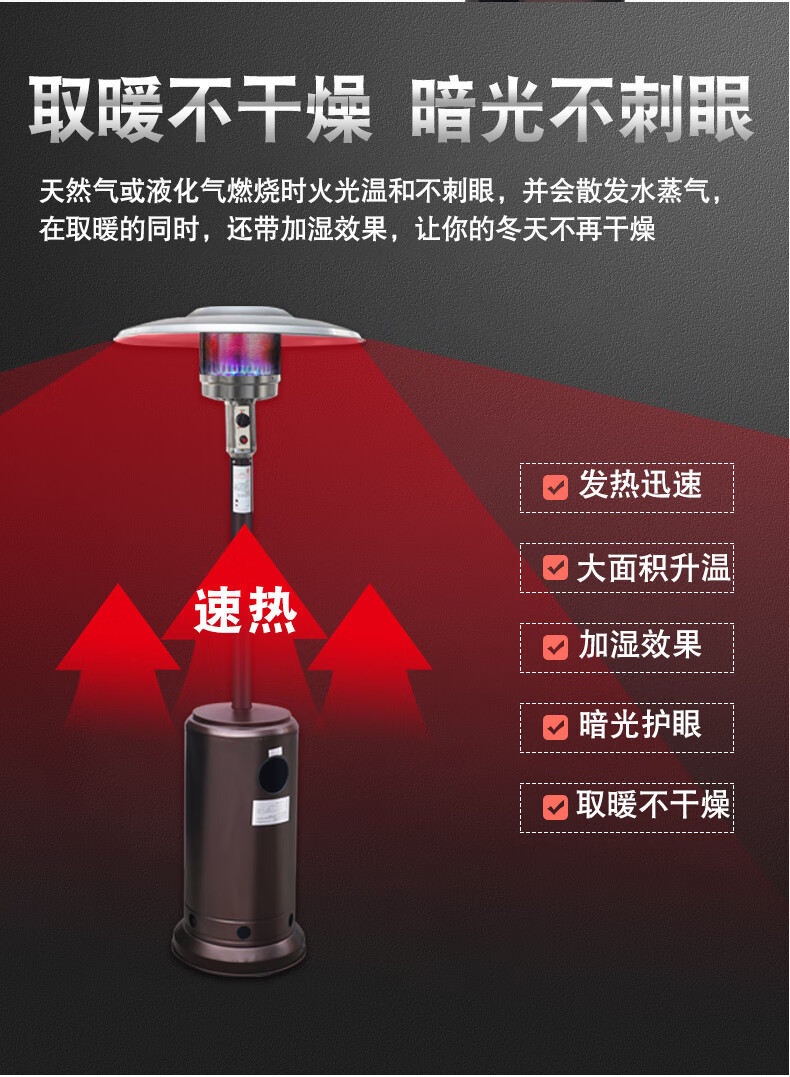 取暖不干燥 暗光不刺眼

天然气或液化气燃烧时火光温和不刺眼，并会散发水蒸气，在取暖的同时，还带加湿效果，让你的冬天不再干燥

速热

发热迅速

大面积升温

加湿效果

暗光护眼

取暖不干燥