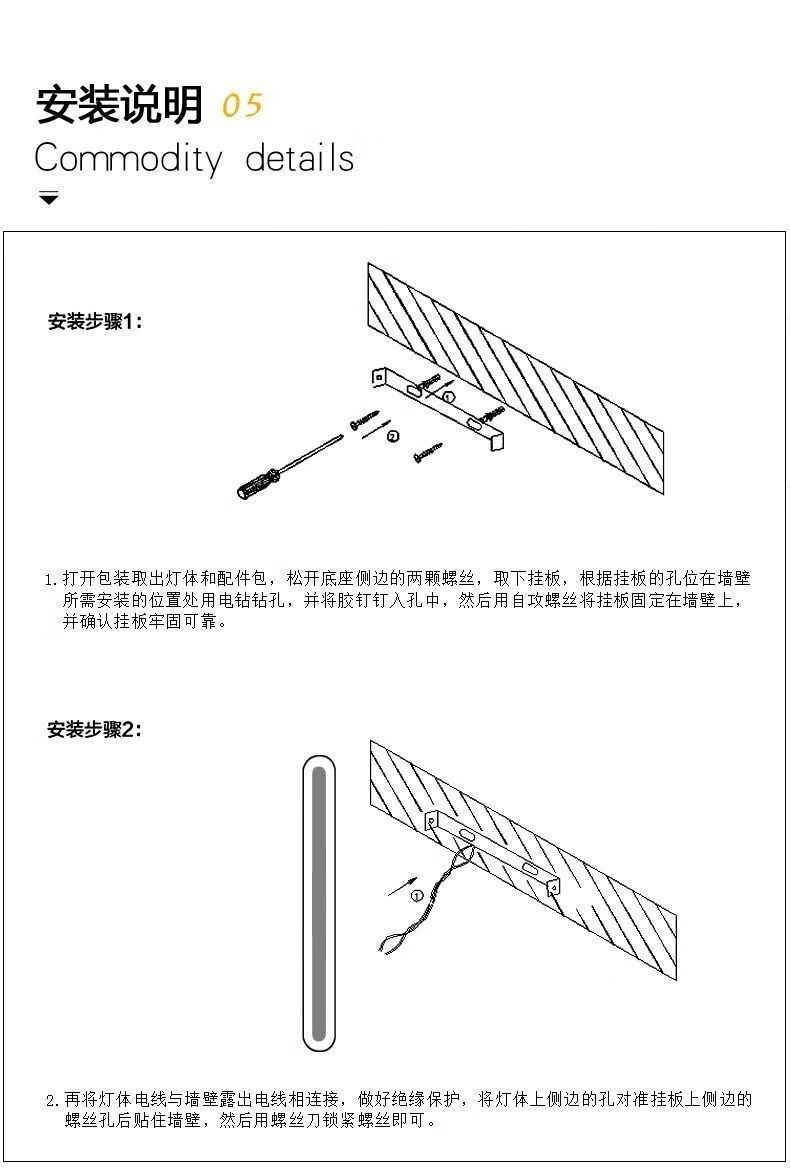 安装说明 05
Commodity details

安装步骤1:

①
②

1. 打开包装取出灯体和配件包，松开底座侧边的两颗螺丝，取下挂板，根据挂板的孔位在墙壁所需安装的位置处用电钻钻孔，并将胶钉钉入孔中，然后用自攻螺丝将挂板固定在墙壁上，并确认挂板牢固可靠。

安装步骤2:

①

2. 再将灯体电线与墙壁露出电线相连接，做好绝缘保护，将灯体上侧边的孔对准挂板上侧边的螺丝孔后贴住墙壁，然后用螺丝刀锁紧螺丝即可。