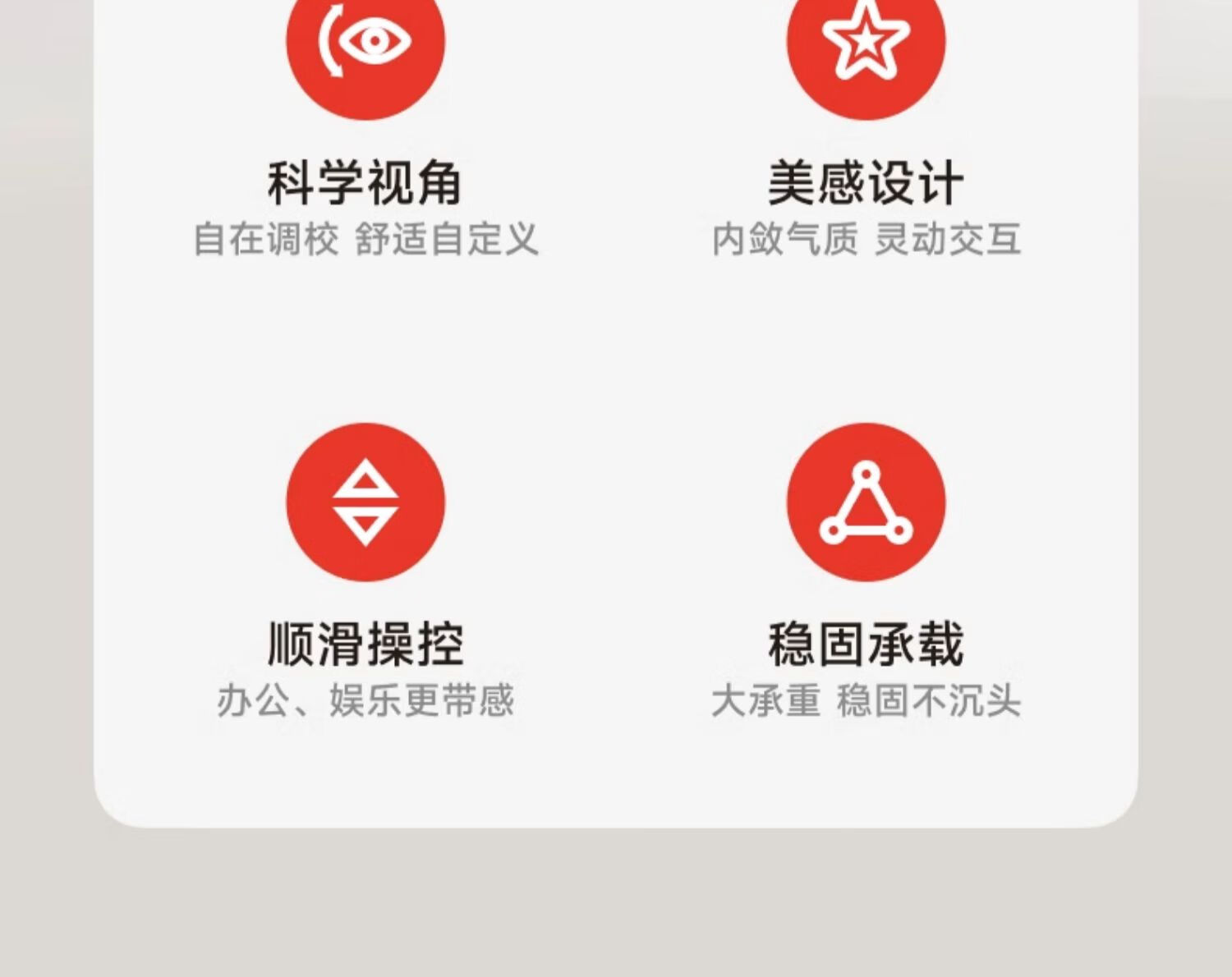 科学视角

自在调校 舒适自定义

美感设计

内敛气质 灵动交互

顺滑操控

办公、娱乐更带感

稳固承载

大承重 稳固不沉头