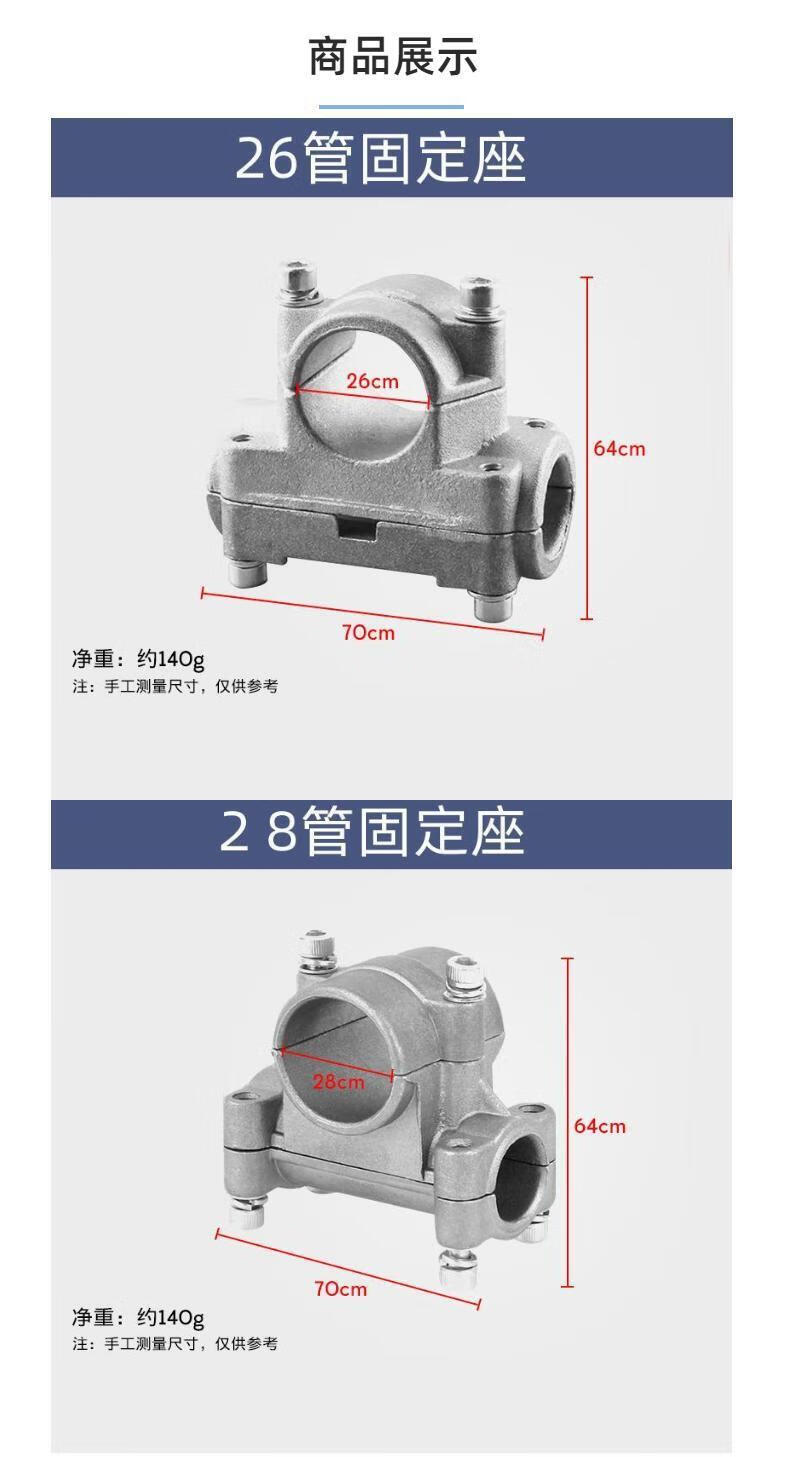 商品展示

26管固定座

26cm

64cm

70cm

净重：约140g
注：手工测量尺寸，仅供参考

2 8管固定座

28cm

64cm

70cm

净重：约140g
注：手工测量尺寸，仅供参考