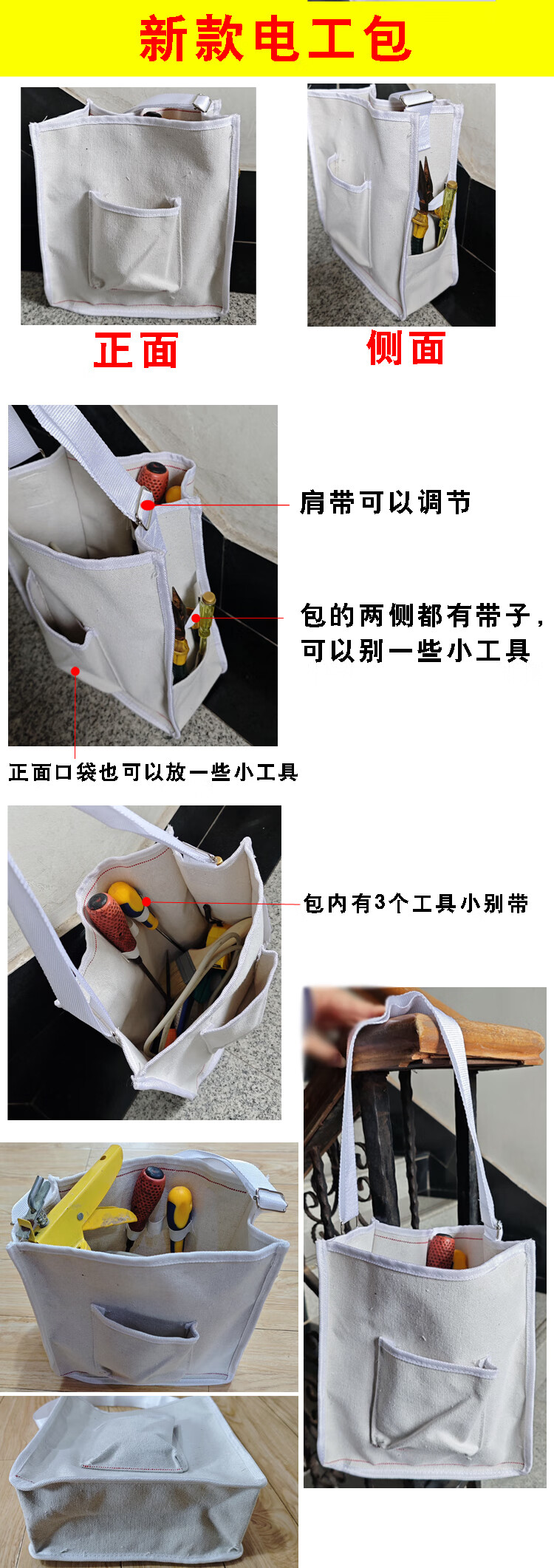 新款电工包

正面

侧面

肩带可以调节

包的两侧都有带子，可以别一些小工具

正面口袋也可以放一些小工具

包内有3个工具小别带