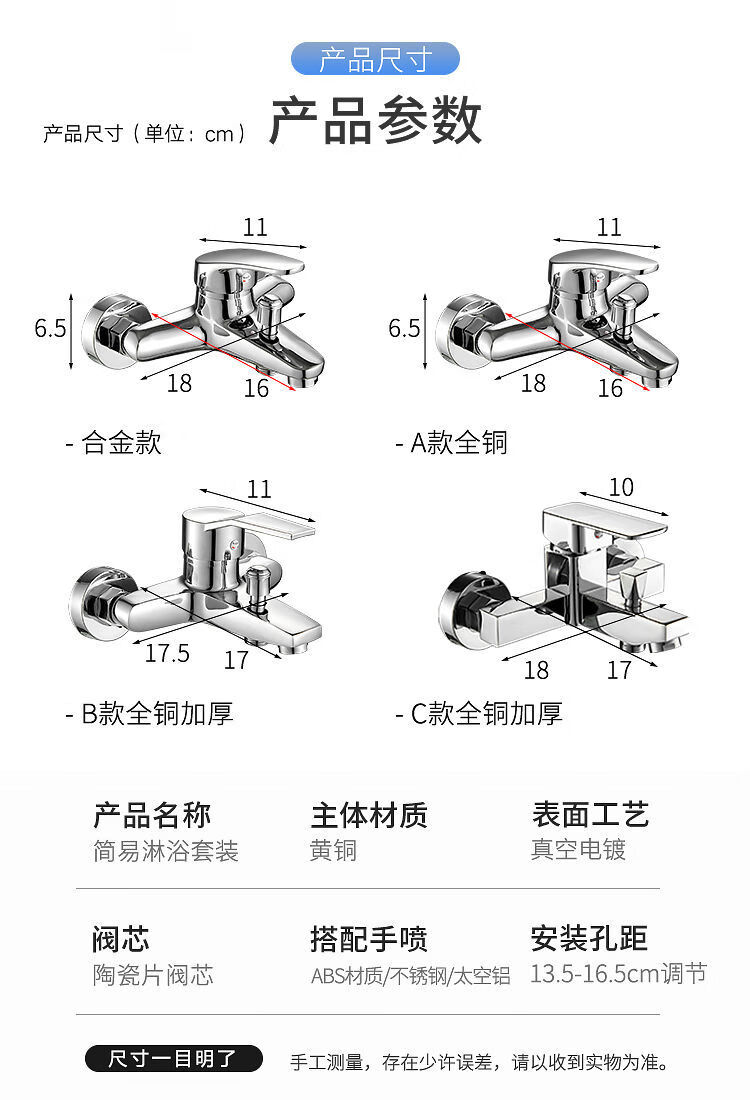 产品尺寸

产品尺寸（单位：cm） 产品参数

11
6.5
18
16
- 合金款

11
6.5
18
16
- A款全铜

11
17.5
17
- B款全铜加厚

10
18
17
- C款全铜加厚

产品名称
简易淋浴套装

主体材质
黄铜

表面工艺
真空电镀

阀芯
陶瓷片阀芯

搭配手喷
ABS材质/不锈钢/太空铝

安装孔距
13.5-16.5cm调节

尺寸一目明了 手工测量，存在少许误差，请以收到实物为准。