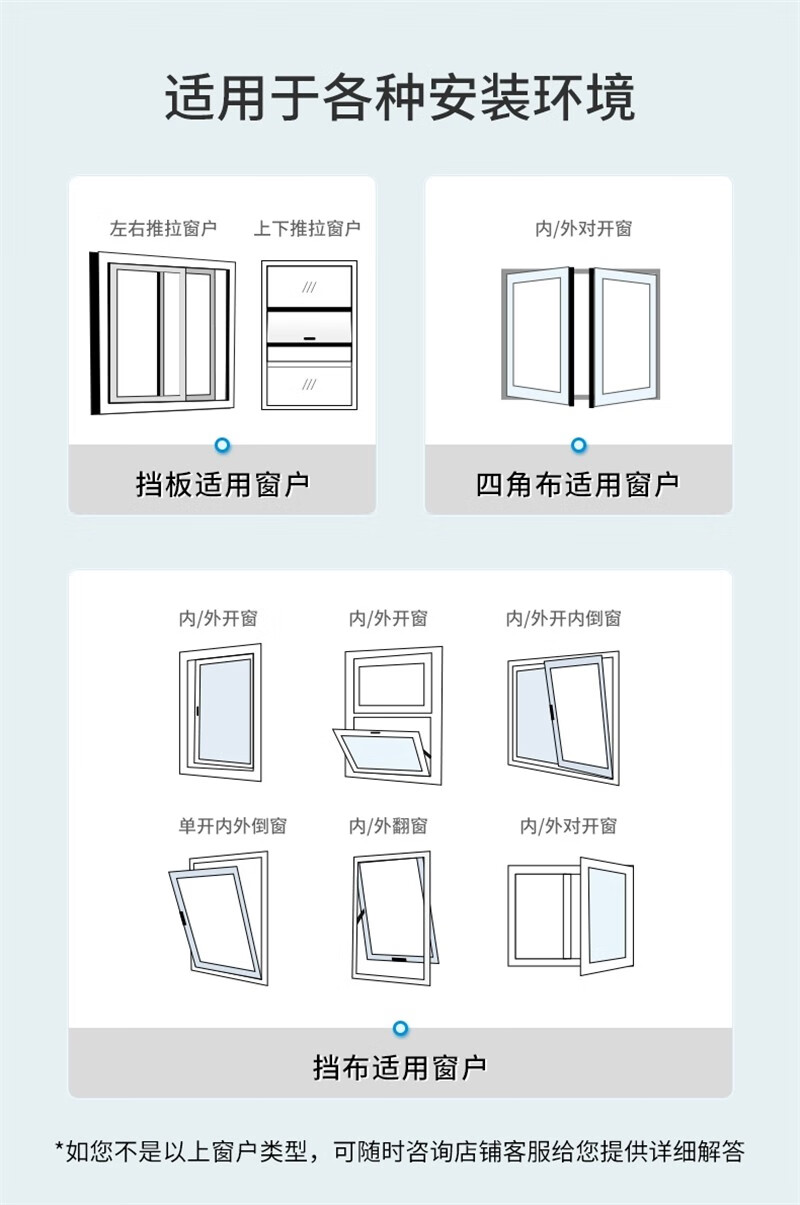 适用于各种安装环境

左右推拉窗户

上下推拉窗户

挡板适用窗户

内/外对开窗

四角布适用窗户

内/外开窗

内/外开窗

内/外开内倒窗

单开内外倒窗

内/外翻窗

内/外对开窗

挡布适用窗户

*如您不是以上窗户类型，可随时咨询店铺客服给您提供详细解答