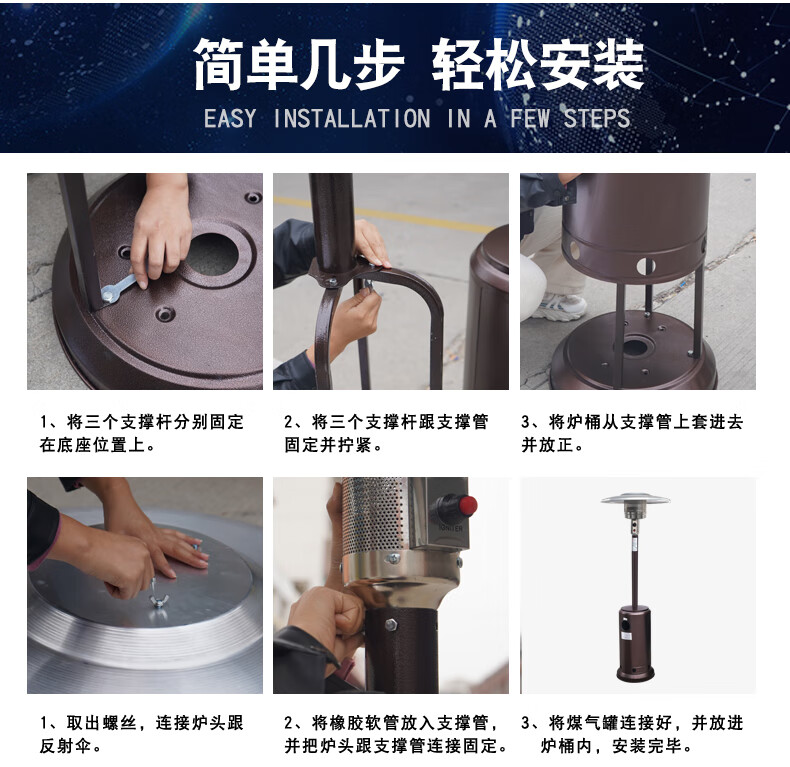 简单几步 轻松安装
EASY INSTALLATION IN A FEW STEPS

1、将三个支撑杆分别固定在底座位置上。

2、将三个支撑杆跟支撑管固定并拧紧。

3、将炉桶从支撑管上套进去并放正。

IGNITER

1、取出螺丝，连接炉头跟反射伞。

2、将橡胶软管放入支撑管，并把炉头跟支撑管连接固定。

3、将煤气罐连接好，并放进炉桶内，安装完毕。