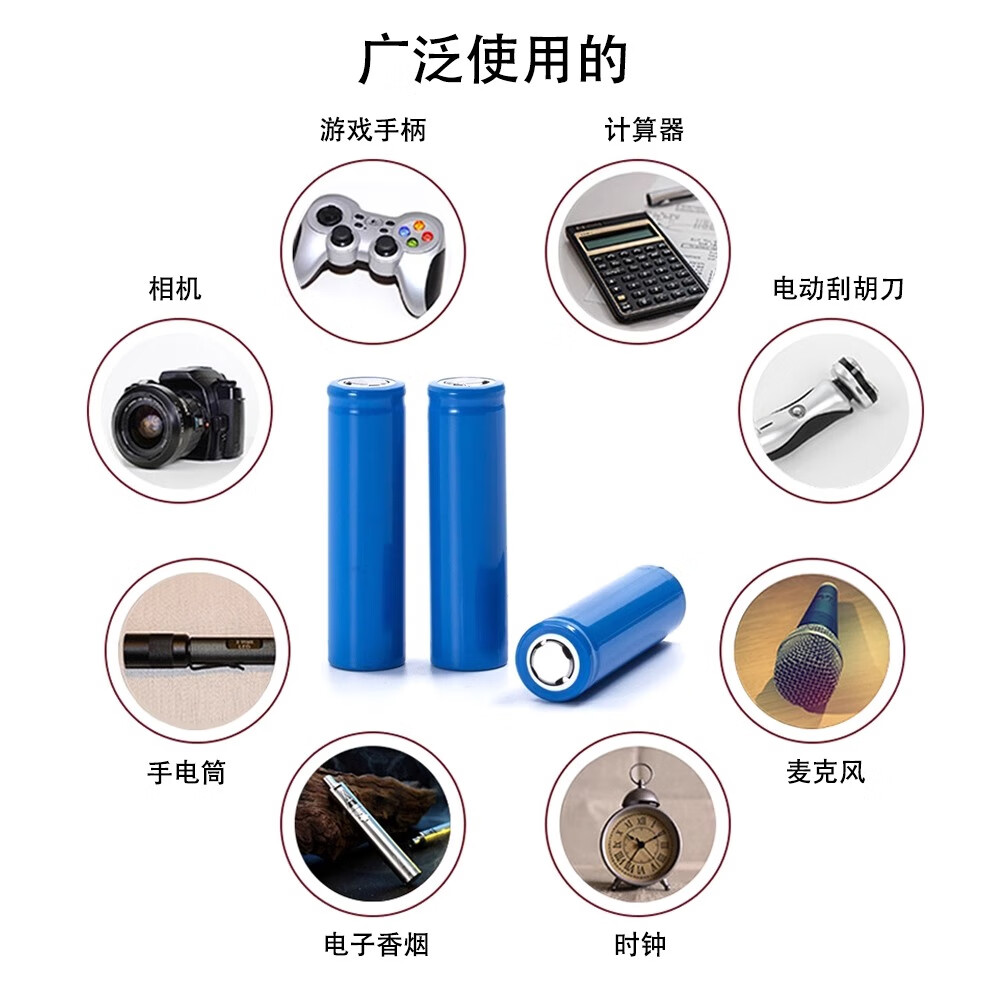 广泛使用的

游戏手柄

计算器

相机

电动刮胡刀

手电筒

麦克风

电子香烟

时钟