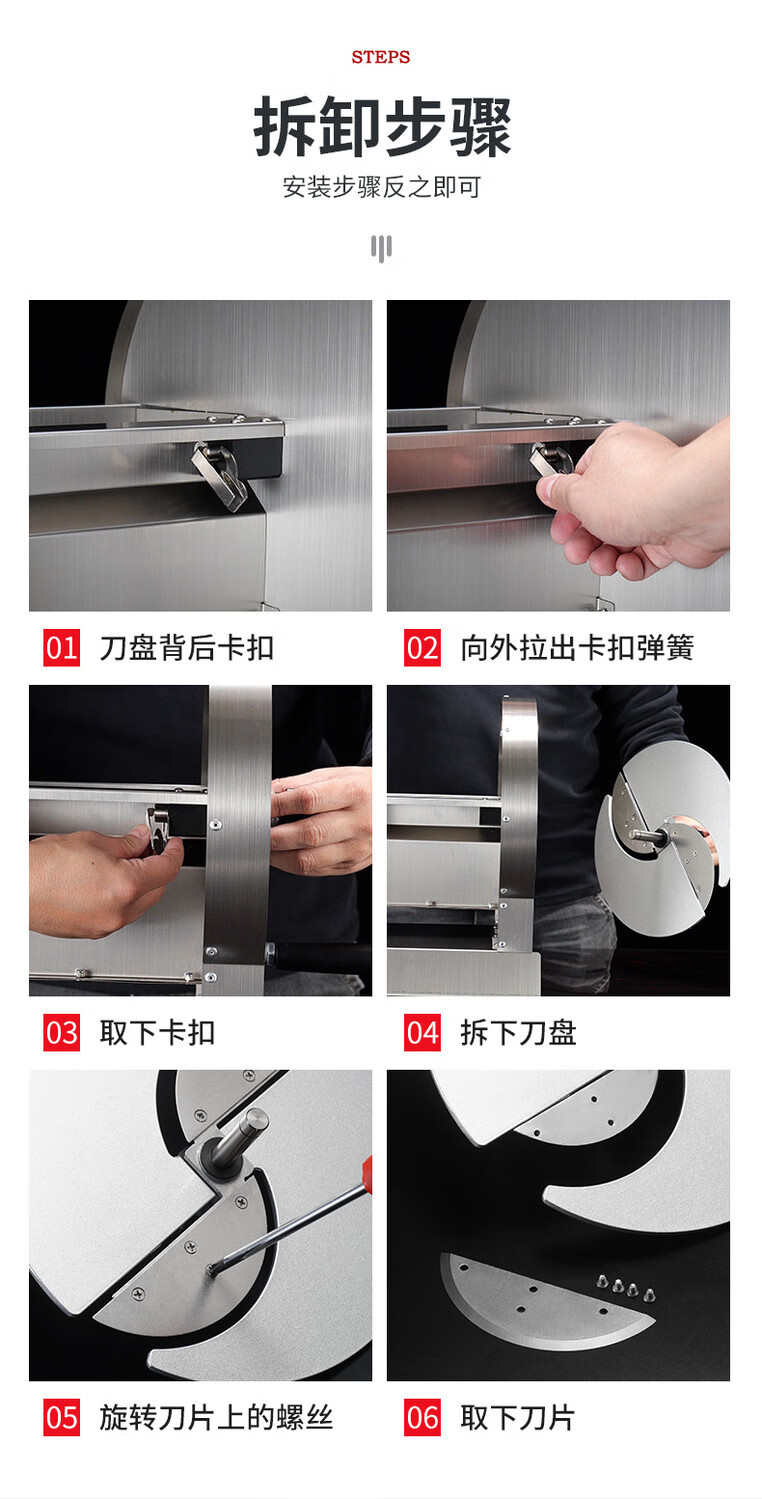 STEPS

拆卸步骤

安装步骤反之即可

01 刀盘背后卡扣

02 向外拉出卡扣弹簧

03 取下卡扣

04 拆下刀盘

05 旋转刀片上的螺丝

06 取下刀片