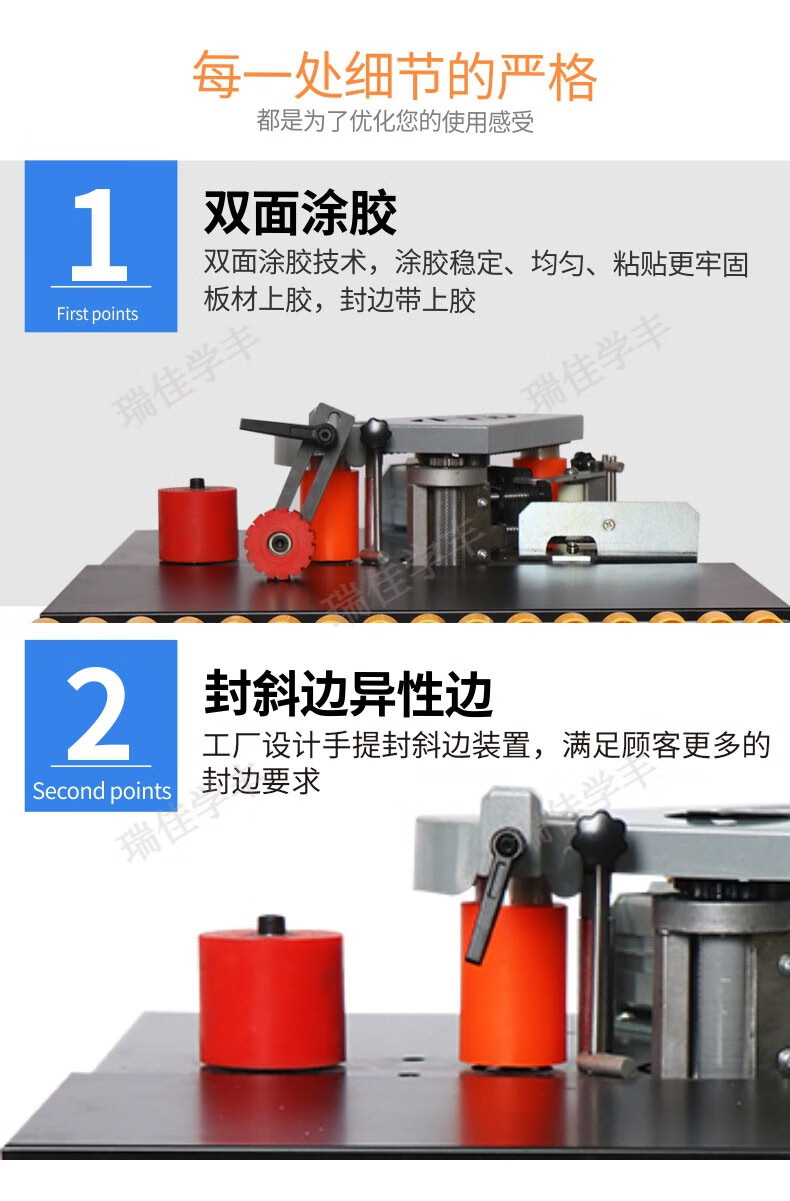 每一处细节的严格
都是为了优化您的使用感受

1
First points

双面涂胶
双面涂胶技术，涂胶稳定、均匀、粘贴更牢固
板材上胶，封边带上胶

瑞佳学丰

瑞佳学丰

瑞佳学丰

2
Second points

封斜边异性边
工厂设计手提封斜边装置，满足顾客更多的封边要求

瑞佳学丰

瑞佳学丰