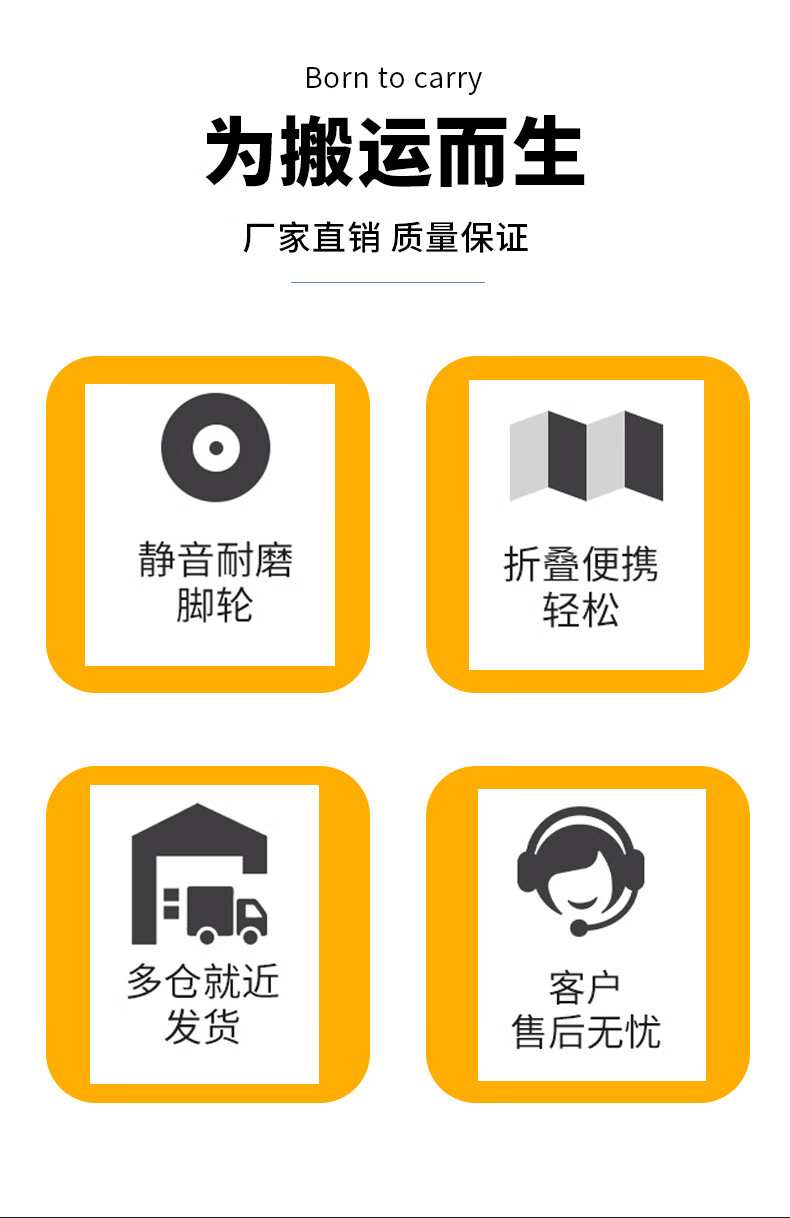 Born to carry

为搬运而生

厂家直销 质量保证

静音耐磨
脚轮

折叠便携
轻松

多仓就近
发货

客户
售后无忧