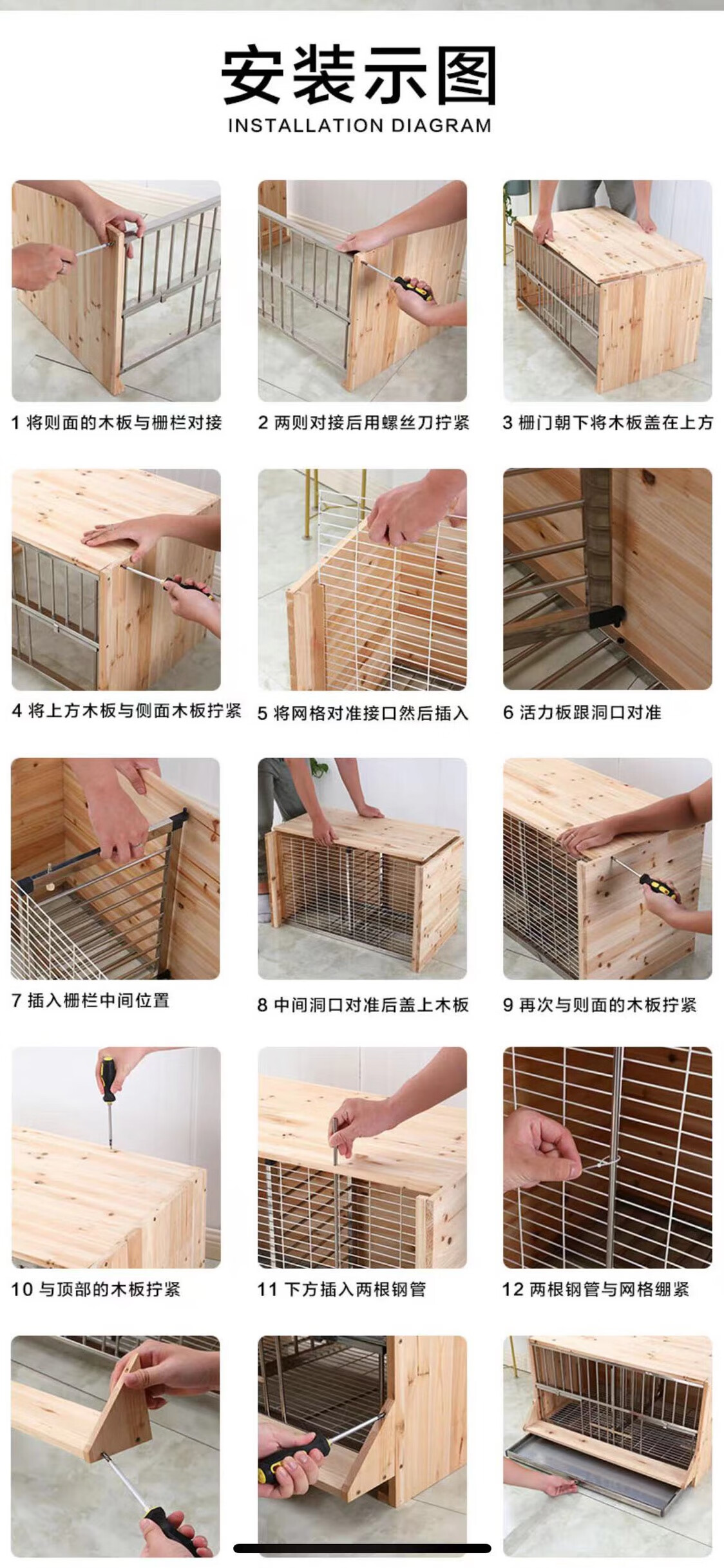 安装示图
INSTALLATION DIAGRAM

1 将则面的木板与栅栏对接

2 两则对接后用螺丝刀拧紧

3 栅门朝下将木板盖在上方

4 将上方木板与侧面木板拧紧

5 将网格对准接口然后插入

6 活力板跟洞口对准

7 插入栅栏中间位置

8 中间洞口对准后盖上木板

9 再次与则面的木板拧紧

10 与顶部的木板拧紧

11 下方插入两根钢管

12 两根钢管与网格绷紧