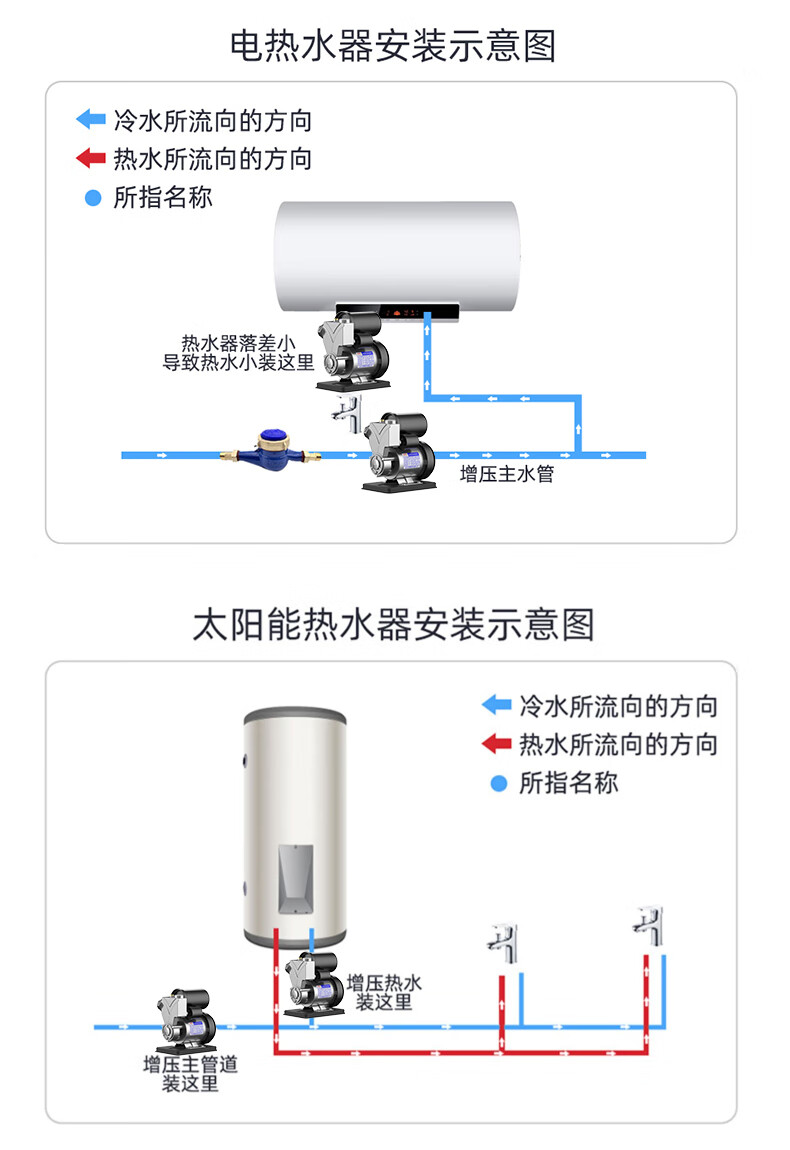 电热水器安装示意图

冷水所流向的方向
热水所流向的方向
所指名称

热水器落差小
导致热水小装这里

增压主水管

太阳能热水器安装示意图

冷水所流向的方向
热水所流向的方向
所指名称

增压热水
装这里

增压主管道
装这里