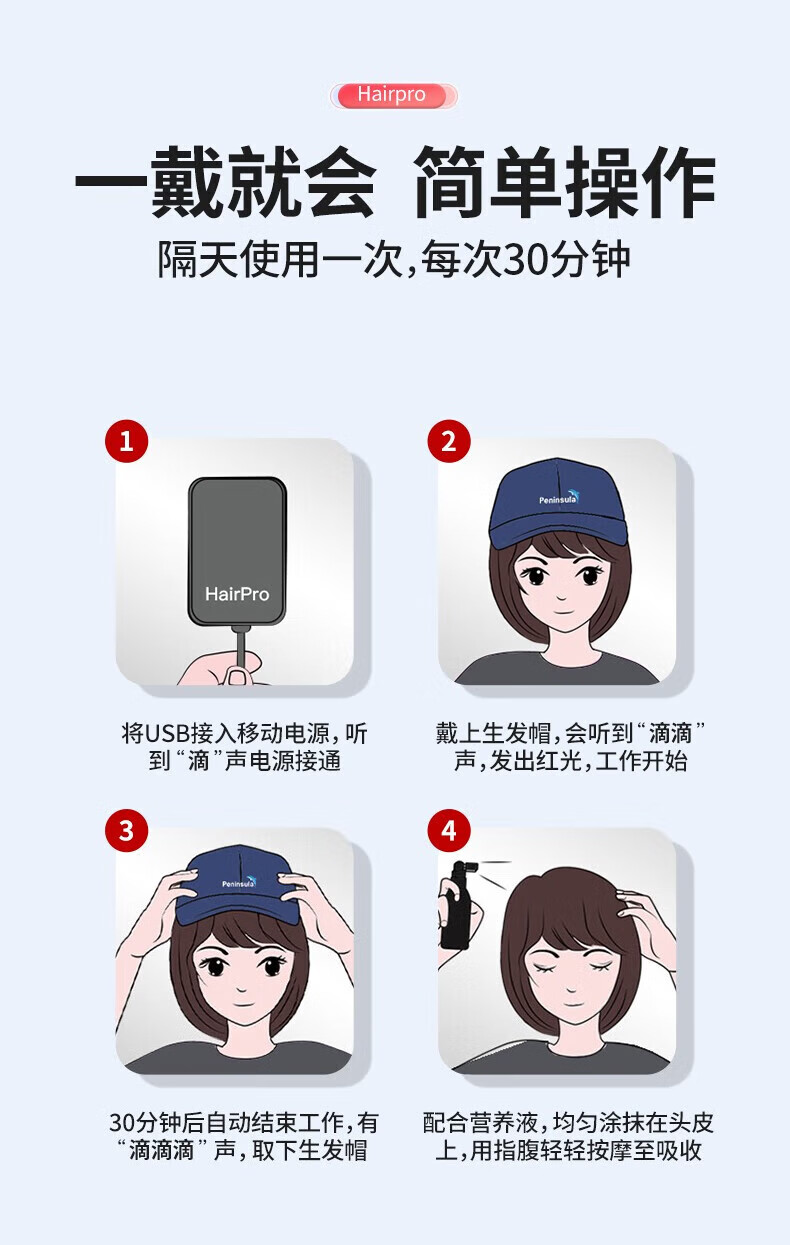 Hairpro

一戴就会 简单操作

隔天使用一次,每次30分钟

1

HairPro

将USB接入移动电源,听到“滴”声电源接通

2

Peninsula

戴上生发帽,会听到“滴滴”声,发出红光,工作开始

3

Peninsula

30分钟后自动结束工作,有“滴滴滴”声,取下生发帽

4

配合营养液,均匀涂抹在头皮上,用指腹轻轻按摩至吸收