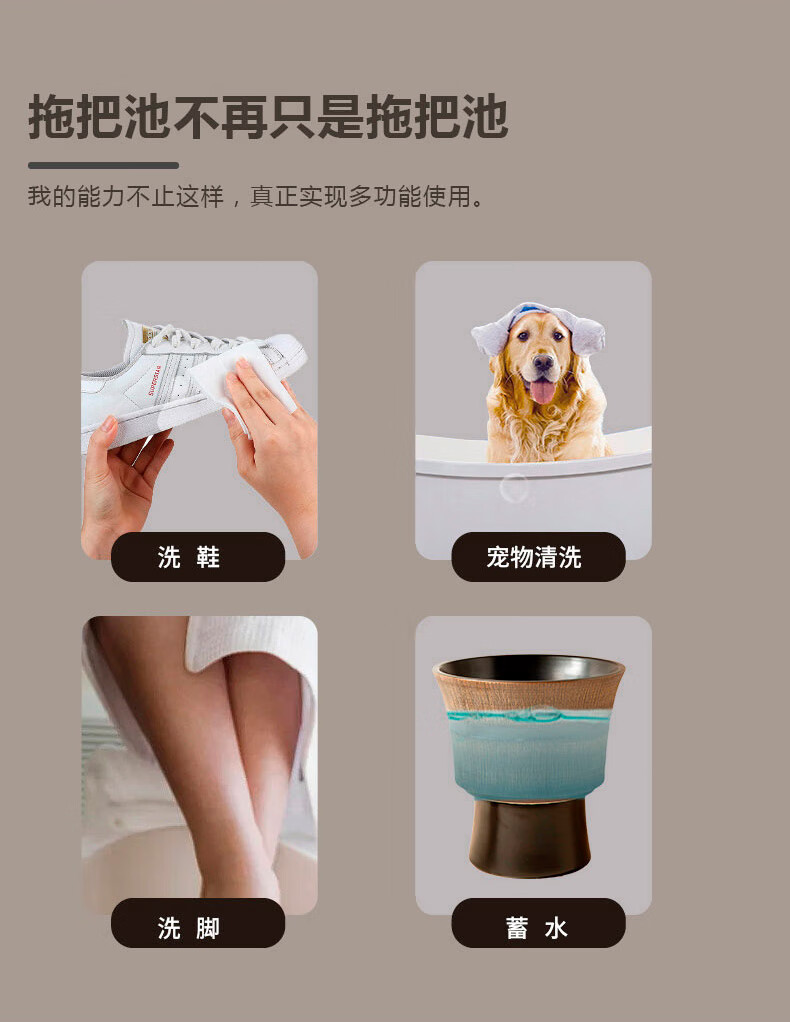 拖把池不再只是拖把池

我的能力不止这样，真正实现多功能使用。

SUPERSTAR

洗 鞋

宠物清洗

洗 脚

蓄 水