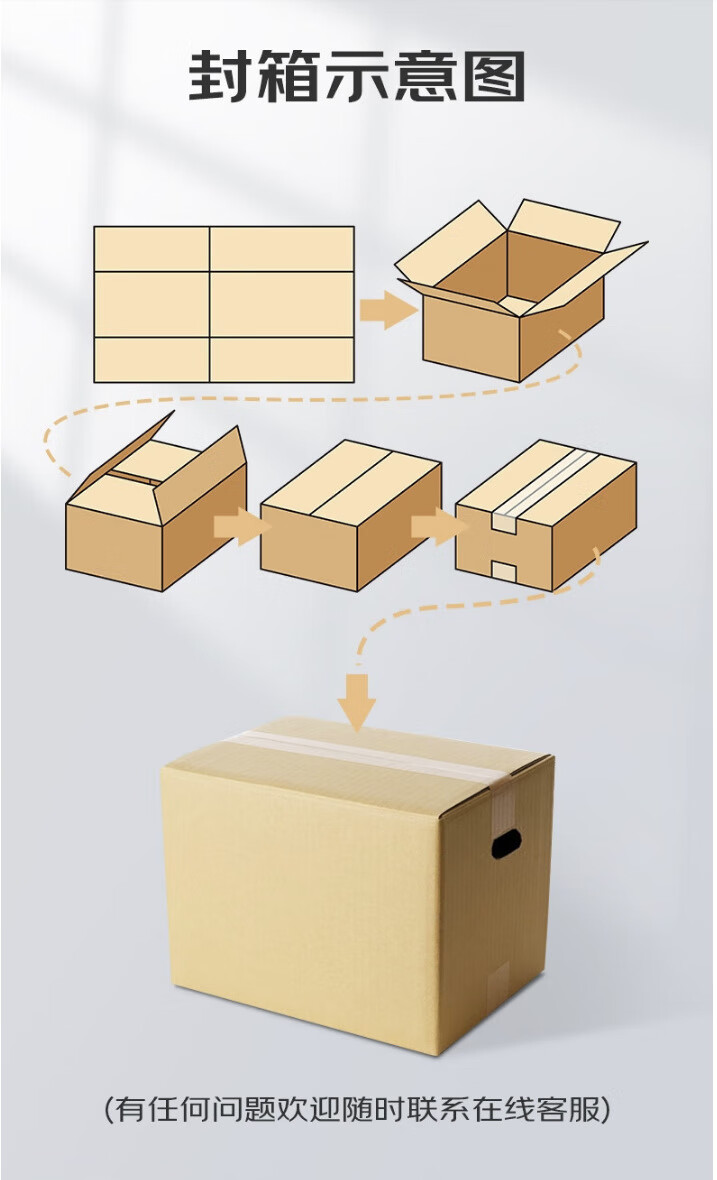 封箱示意图

(有任何问题欢迎随时联系在线客服)