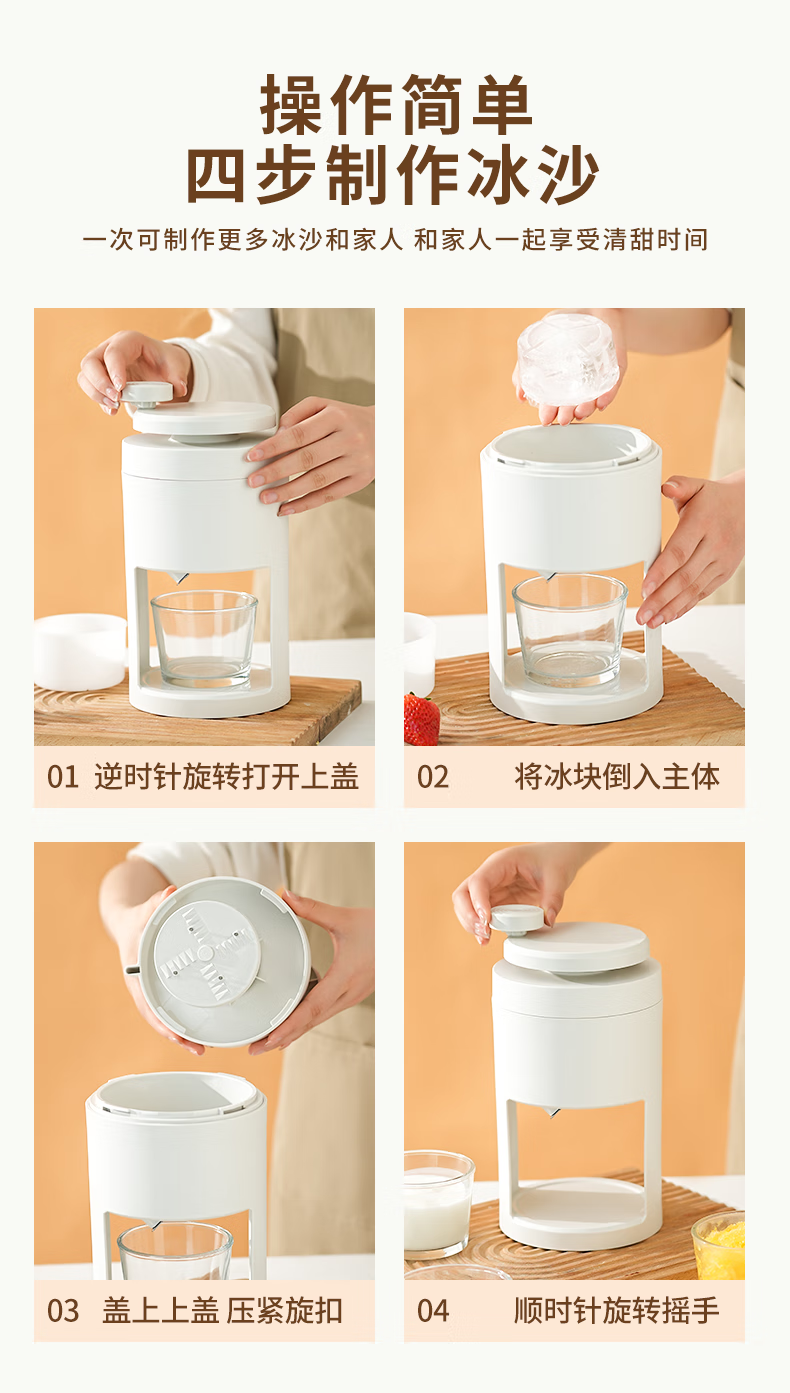 操作简单
四步制作冰沙

一次可制作更多冰沙和家人 和家人一起享受清甜时间

01 逆时针旋转打开上盖

02 将冰块倒入主体

03 盖上上盖 压紧旋扣

04 顺时针旋转摇手