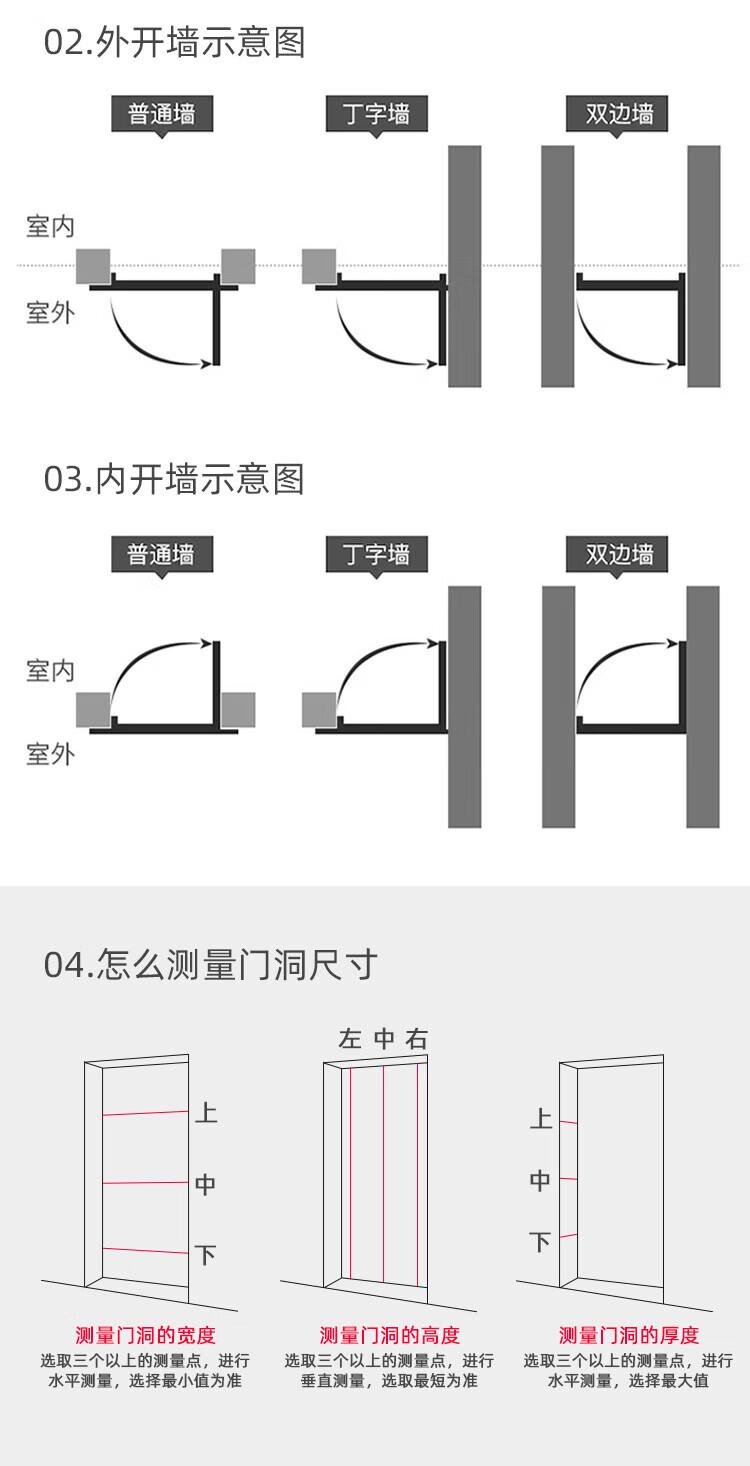 02.外开墙示意图

普通墙

丁字墙

双边墙

室内

室外

03.内开墙示意图

普通墙

丁字墙

双边墙

室内

室外

04.怎么测量门洞尺寸

上

中

下

左 中 右

上

中

下

测量门洞的宽度
选取三个以上的测量点，进行水平测量，选择最小值为准

测量门洞的高度
选取三个以上的测量点，进行垂直测量，选取最短为准

测量门洞的厚度
选取三个以上的测量点，进行水平测量，选择最大值