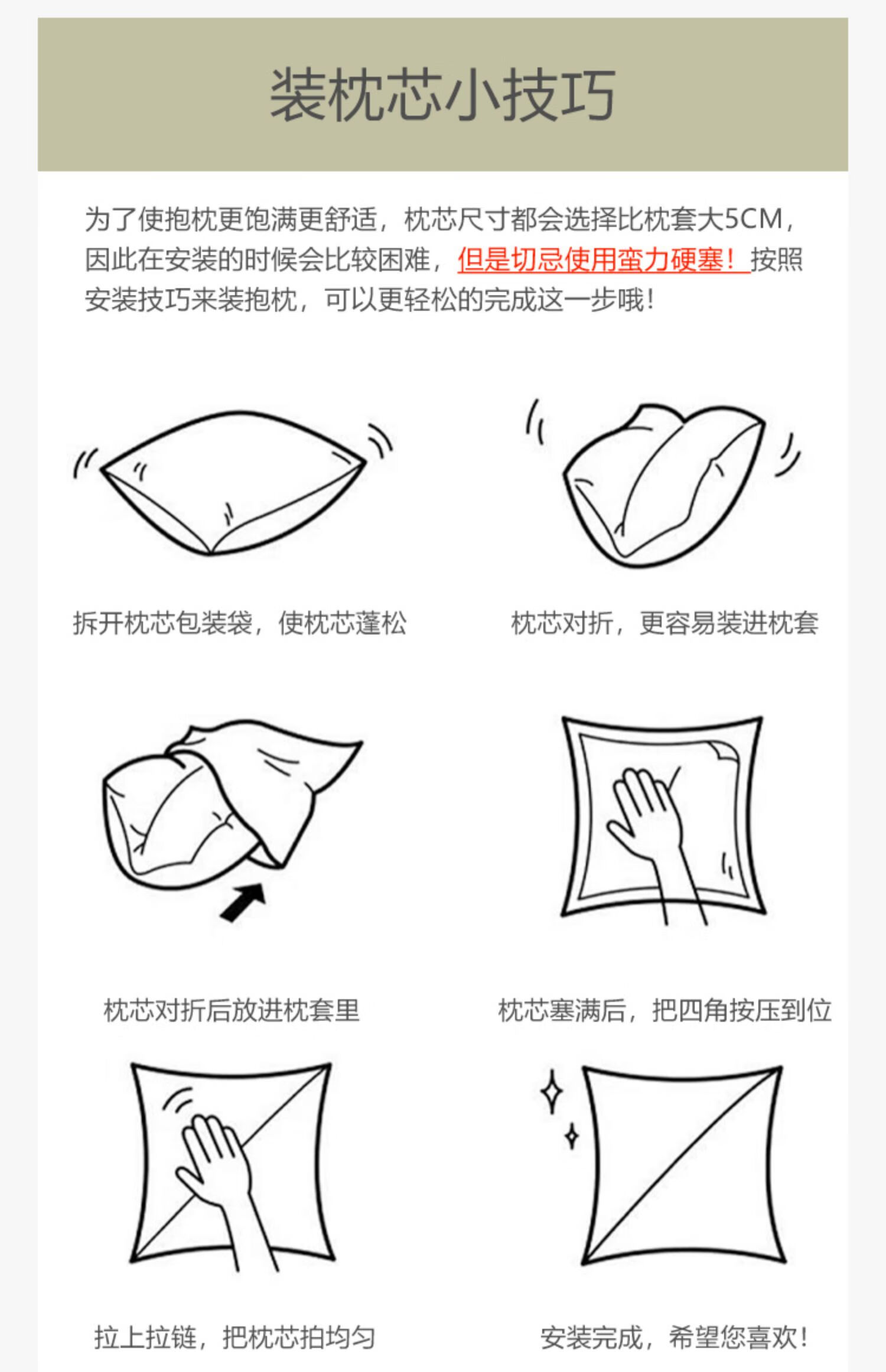 装枕芯小技巧

为了使抱枕更饱满更舒适，枕芯尺寸都会选择比枕套大5CM，因此在安装的时候会比较困难，但是切忌使用蛮力硬塞！按照安装技巧来装抱枕，可以更轻松的完成这一步哦！

拆开枕芯包装袋，使枕芯蓬松

枕芯对折，更容易装进枕套

枕芯对折后放进枕套里

枕芯塞满后，把四角按压到位

拉上拉链，把枕芯拍均匀

安装完成，希望您喜欢！