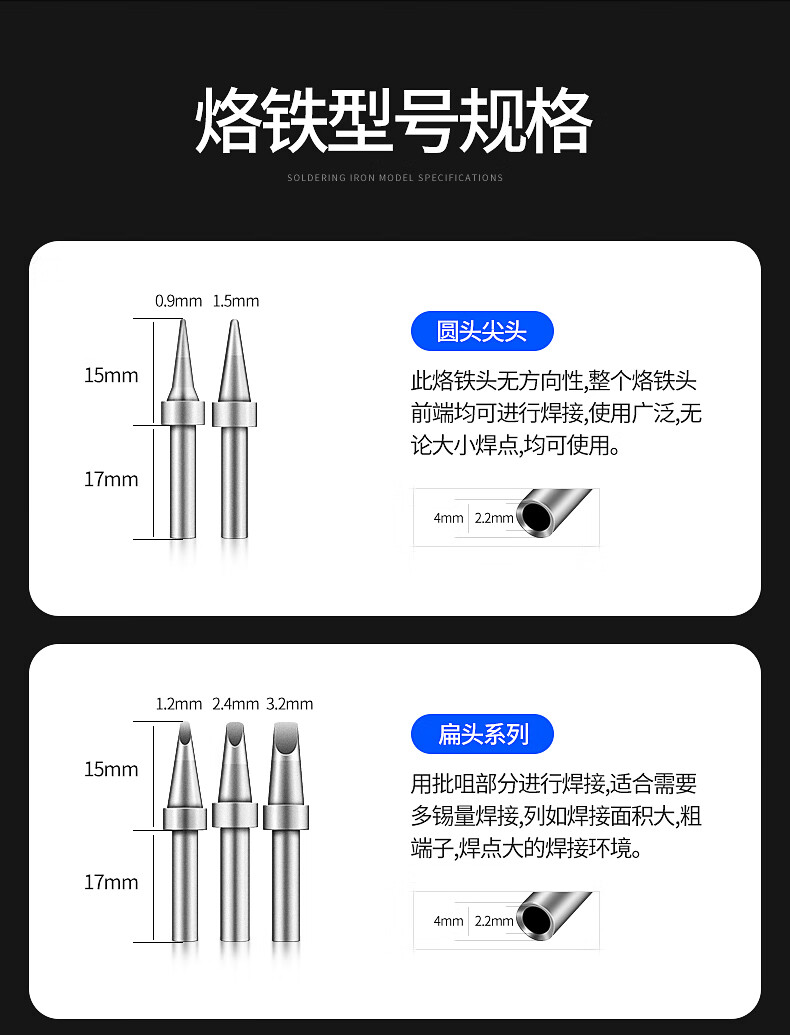 烙铁型号规格

SOLDERING IRON MODEL SPECIFICATIONS

0.9mm 1.5mm

15mm

17mm

圆头尖头

此烙铁头无方向性,整个烙铁头前端均可进行焊接,使用广泛,无论大小焊点,均可使用。

4mm 2.2mm

1.2mm 2.4mm 3.2mm

15mm

17mm

扁头系列

用批咀部分进行焊接,适合需要多锡量焊接,列如焊接面积大,粗端子,焊点大的焊接环境。

4mm 2.2mm