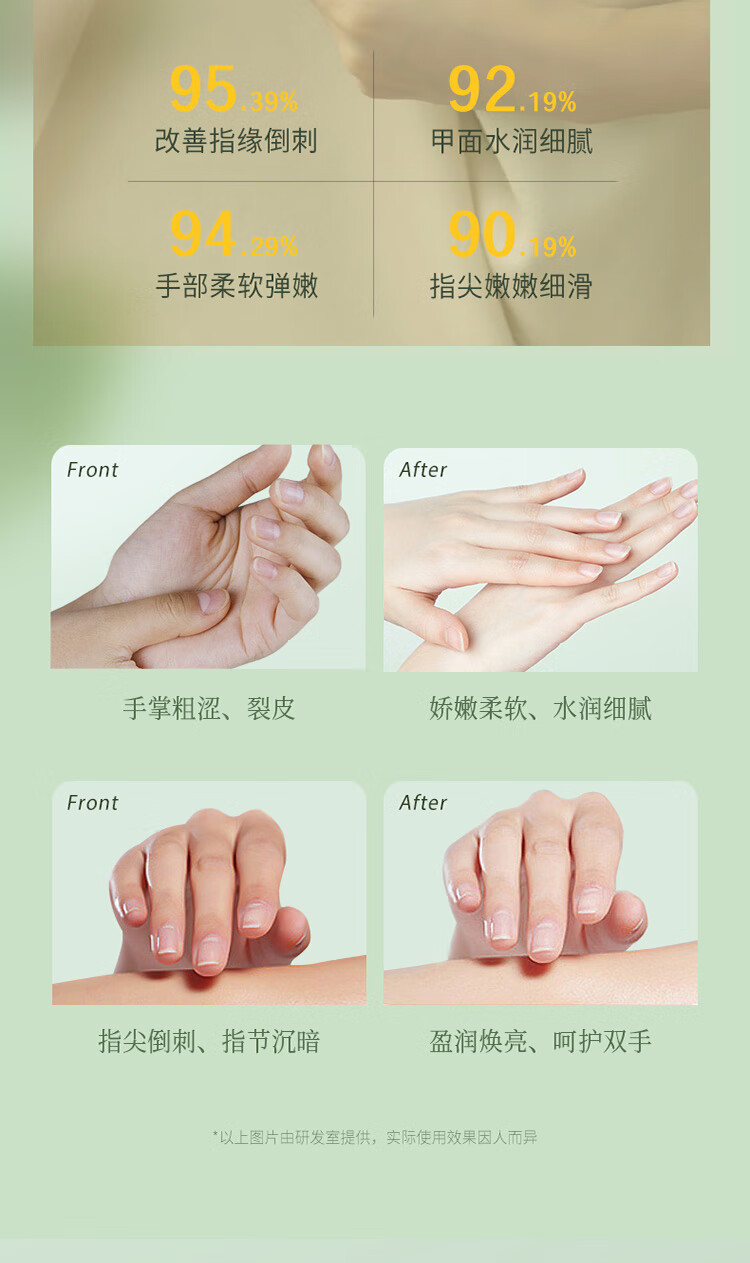 95.39%
改善指缘倒刺

92.19%
甲面水润细腻

94.29%
手部柔软弹嫩

90.19%
指尖嫩嫩细滑

Front

手掌粗涩、裂皮

After

娇嫩柔软、水润细腻

Front

指尖倒刺、指节沉暗

After

盈润焕亮、呵护双手

*以上图片由研发室提供，实际使用效果因人而异