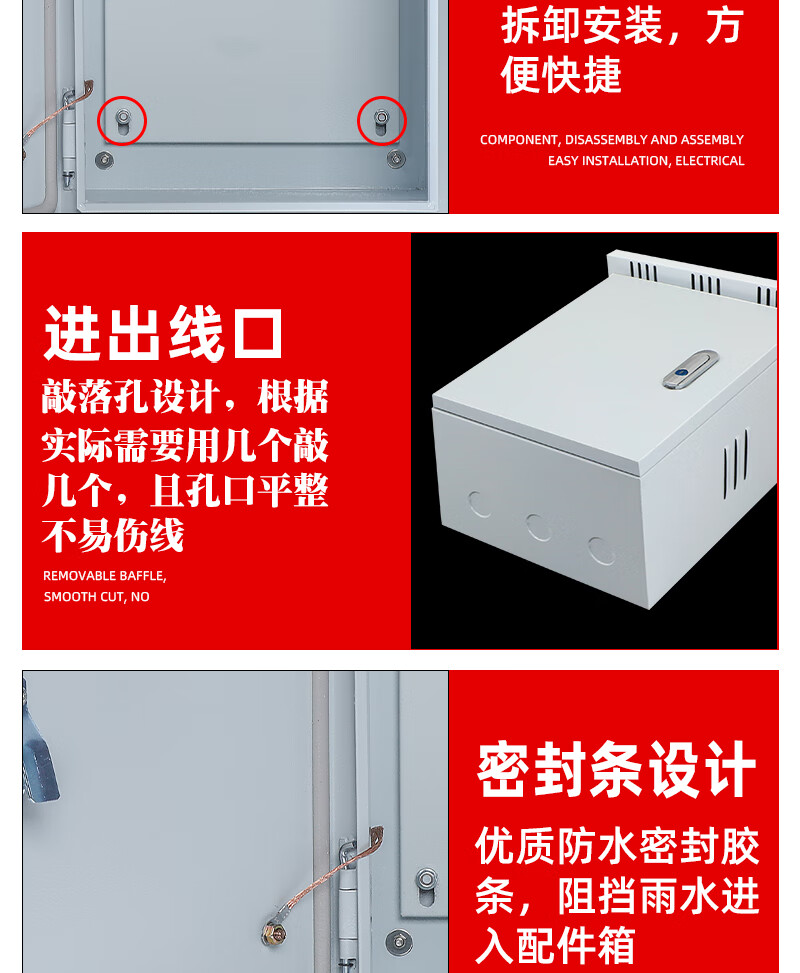 拆卸安装，方便快捷

COMPONENT, DISASSEMBLY AND ASSEMBLY EASY INSTALLATION, ELECTRICAL

进出线口

敲落孔设计，根据实际需要用几个敲几个，且孔口平整不易伤线

REMOVABLE BAFFLE, SMOOTH CUT, NO

密封条设计

优质防水密封胶条，阻挡雨水进入配件箱