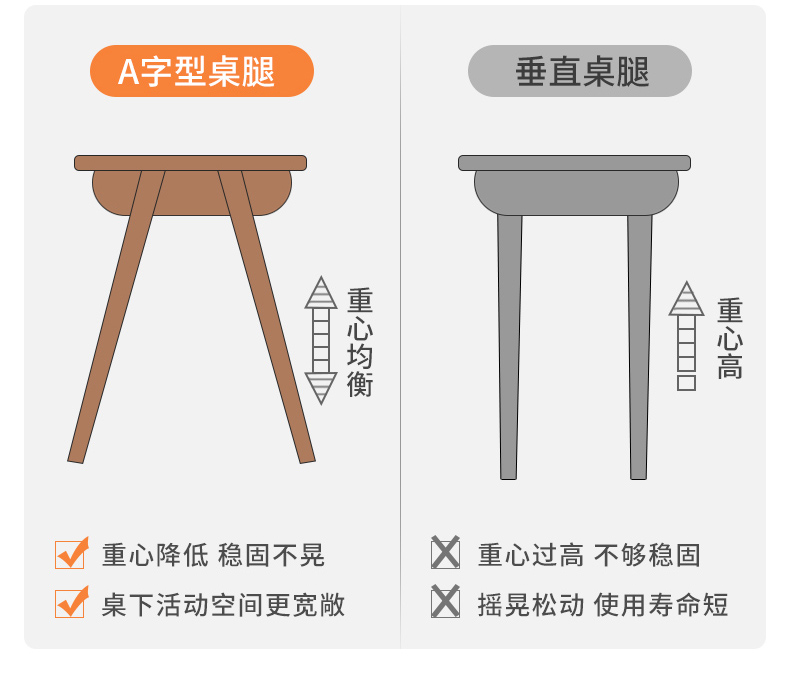 A字型桌腿

重心均衡

重心降低 稳固不晃

桌下活动空间更宽敞

垂直桌腿

重心高

重心过高 不够稳固

摇晃松动 使用寿命短