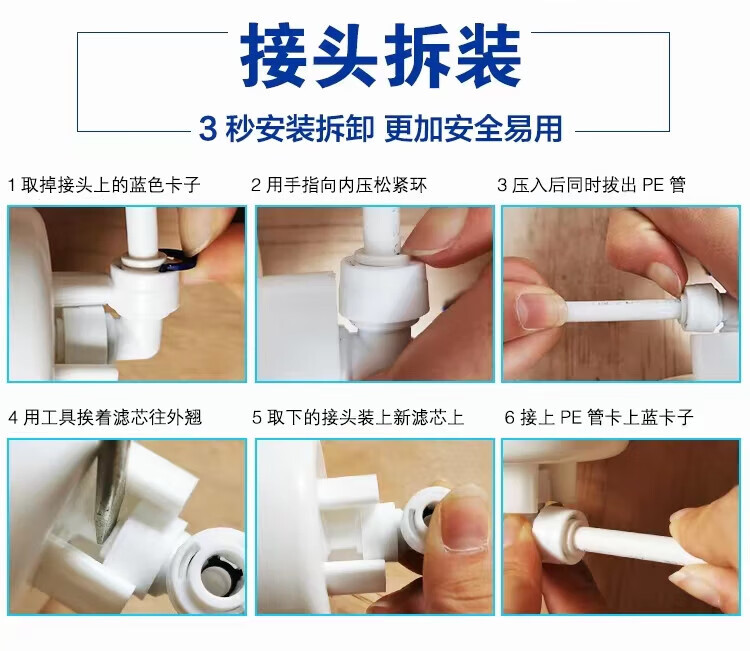 接头拆装

3 秒安装拆卸 更加安全易用

1 取掉接头上的蓝色卡子

2 用手指向内压松紧环

3 压入后同时拔出 PE 管

4 用工具挨着滤芯往外翘

5 取下的接头装上新滤芯上

6 接上 PE 管卡上蓝卡子