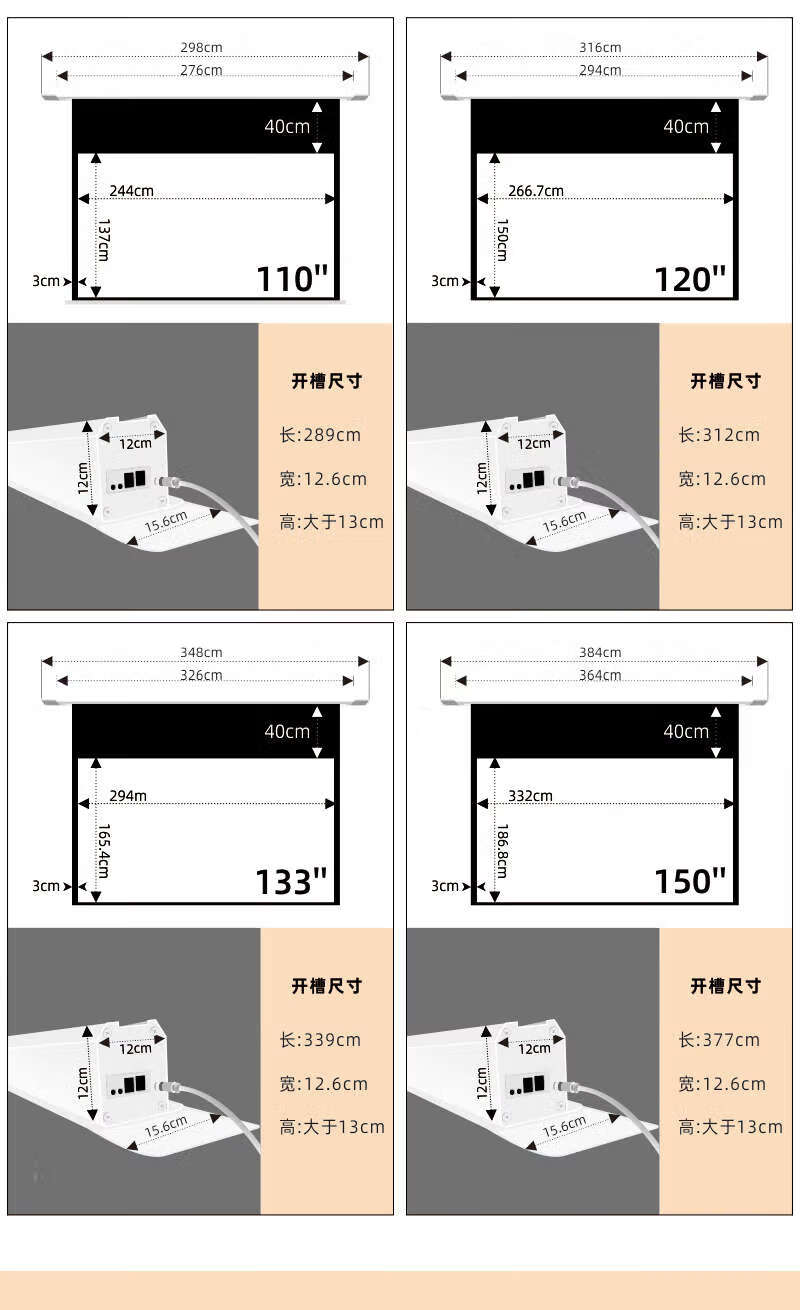 298cm
276cm
40cm
244cm
137cm
3cm
110"

12cm
12cm
15.6cm

开槽尺寸
长:289cm
宽:12.6cm
高:大于13cm

316cm
294cm
40cm
266.7cm
150cm
3cm
120"

12cm
12cm
15.6cm

开槽尺寸
长:312cm
宽:12.6cm
高:大于13cm

348cm
326cm
40cm
294m
165.4cm
3cm
133"

12cm
12cm
15.6cm

开槽尺寸
长:339cm
宽:12.6cm
高:大于13cm

384cm
364cm
40cm
332cm
186.8cm
3cm
150"

12cm
12cm
15.6cm

开槽尺寸
长:377cm
宽:12.6cm
高:大于13cm