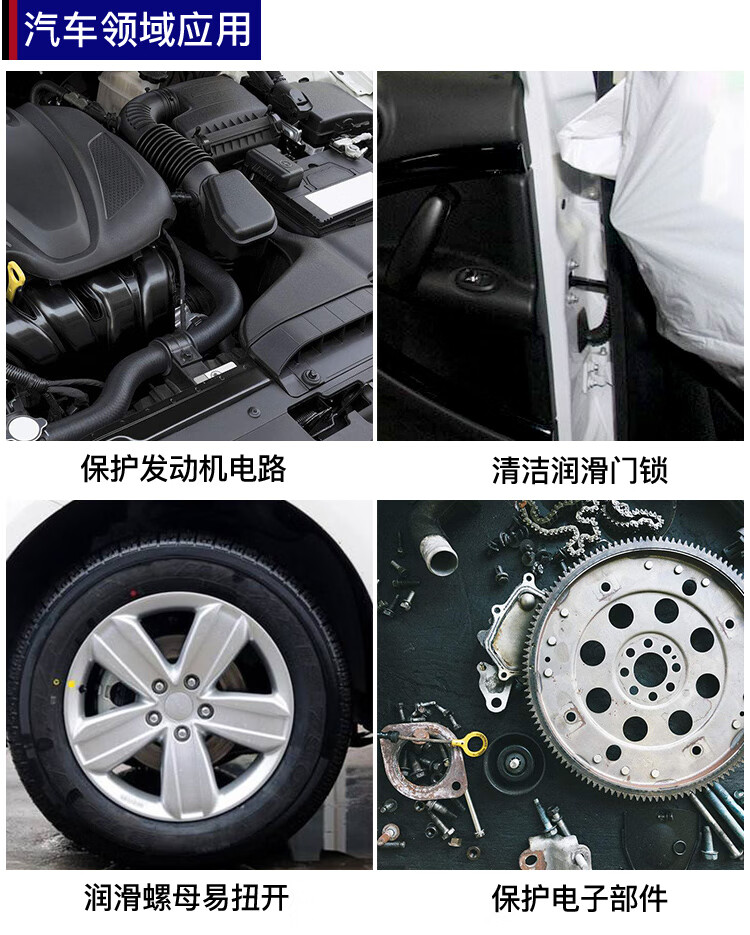 汽车领域应用

保护发动机电路

清洁润滑门锁

润滑螺母易扭开

保护电子部件