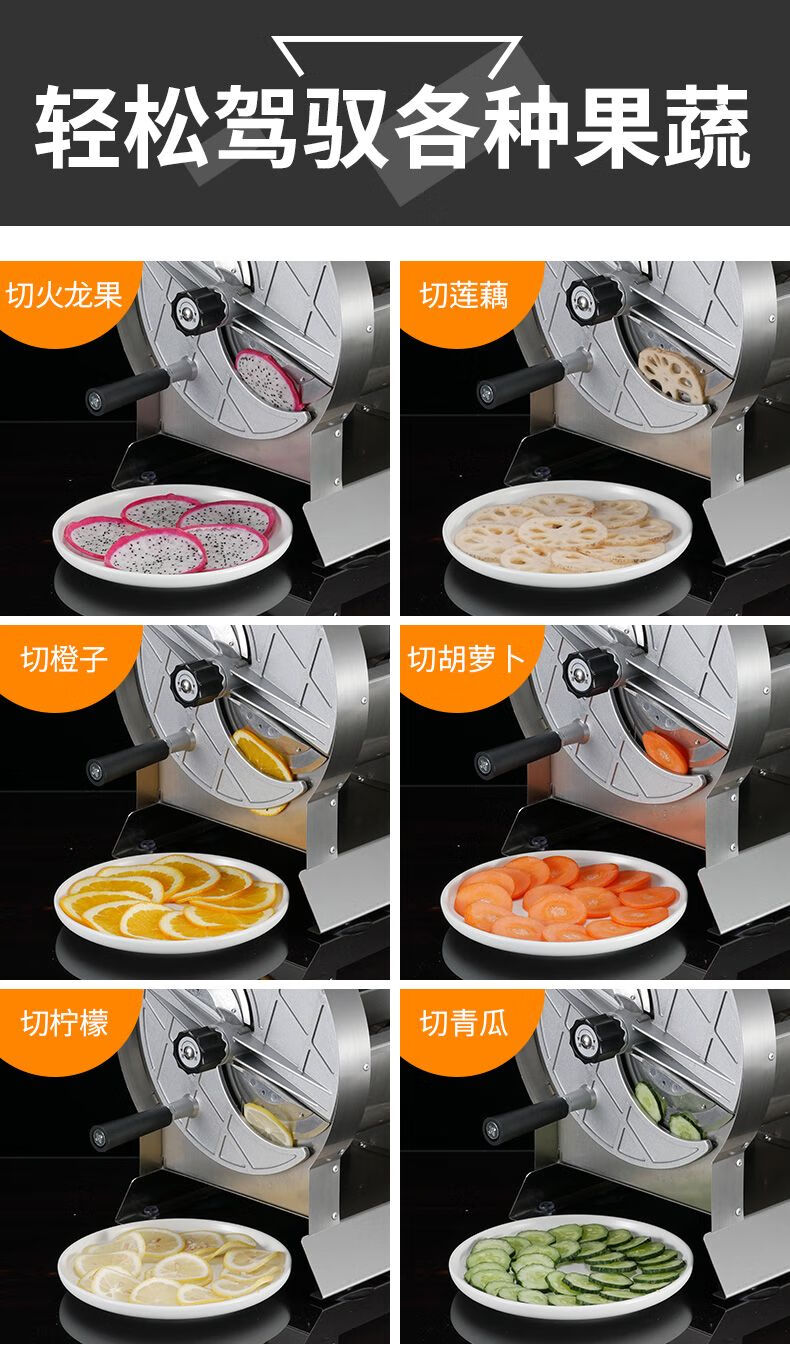 轻松驾驭各种果蔬

切火龙果

切莲藕

切橙子

切胡萝卜

切柠檬

切青瓜