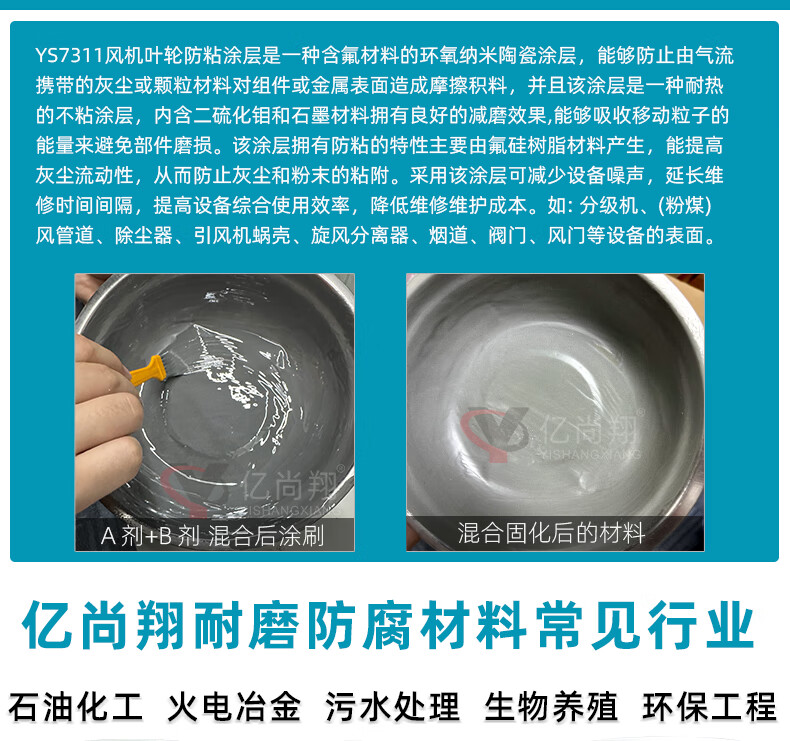 YS7311风机叶轮防粘涂层是一种含氟材料的环氧纳米陶瓷涂层，能够防止由气流携带的灰尘或颗粒材料对组件或金属表面造成摩擦积料，并且该涂层是一种耐热的不粘涂层，内含二硫化钼和石墨材料拥有良好的减磨效果,能够吸收移动粒子的能量来避免部件磨损。该涂层拥有防粘的特性主要由氟硅树脂材料产生，能提高灰尘流动性，从而防止灰尘和粉末的粘附。采用该涂层可减少设备噪声，延长维修时间间隔，提高设备综合使用效率，降低维修维护成本。如: 分级机、(粉煤)风管道、除尘器、引风机蜗壳、旋风分离器、烟道、阀门、风门等设备的表面。

亿尚翔
YISHANGXIANG
A 剂+B 剂 混合后涂刷

亿尚翔
YISHANGXIANG
混合固化后的材料

亿尚翔耐磨防腐材料常见行业

石油化工 火电冶金 污水处理 生物养殖 环保工程