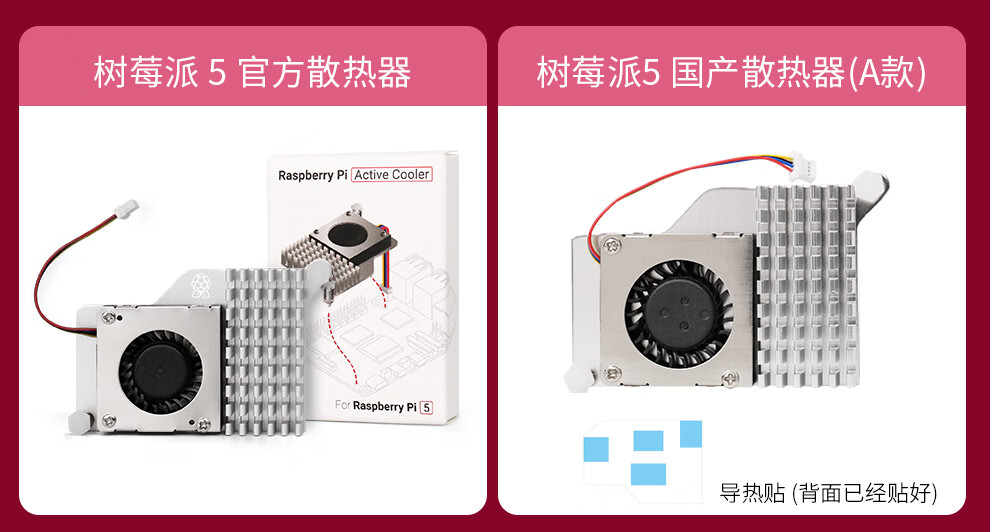 树莓派 5 官方散热器

Raspberry Pi Active Cooler

For Raspberry Pi 5

树莓派5 国产散热器(A款)

导热贴 (背面已经贴好)