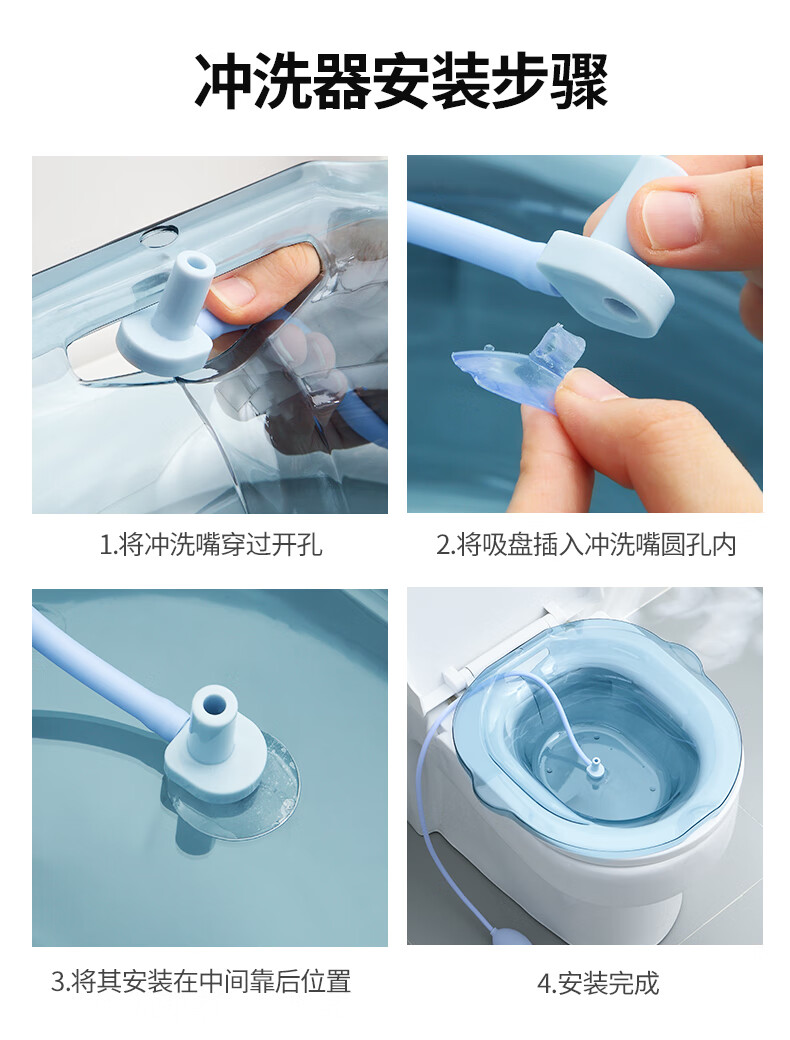 冲洗器安装步骤

1.将冲洗嘴穿过开孔

2.将吸盘插入冲洗嘴圆孔内

3.将其安装在中间靠后位置

4.安装完成