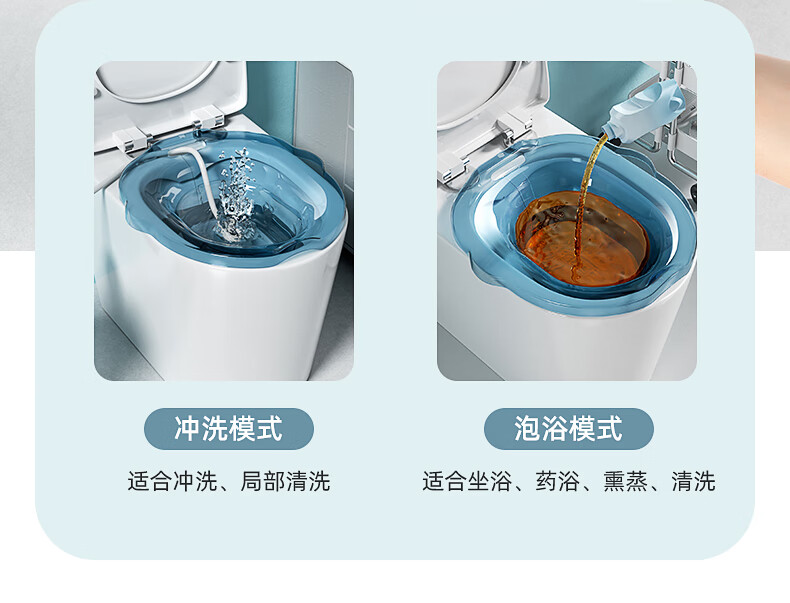 冲洗模式

适合冲洗、局部清洗

泡浴模式

适合坐浴、药浴、熏蒸、清洗