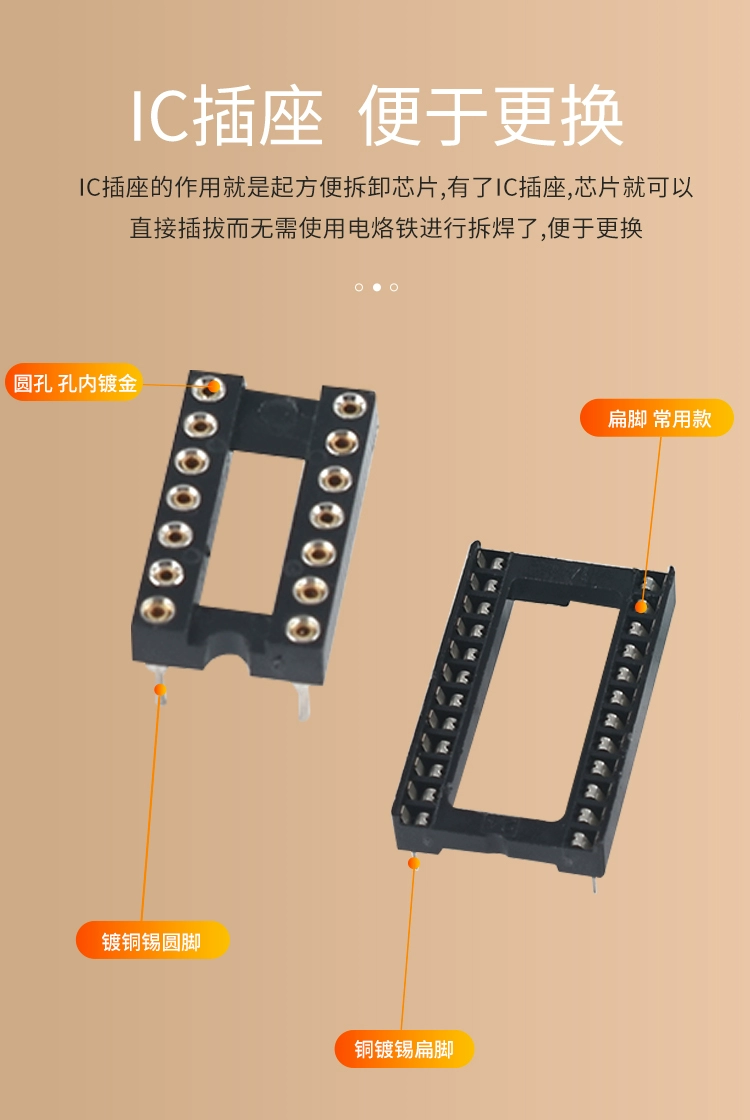 IC插座 便于更换

IC插座的作用就是起方便拆卸芯片,有了IC插座,芯片就可以直接插拔而无需使用电烙铁进行拆焊了,便于更换

圆孔 孔内镀金

扁脚 常用款

镀铜锡圆脚

铜镀锡扁脚