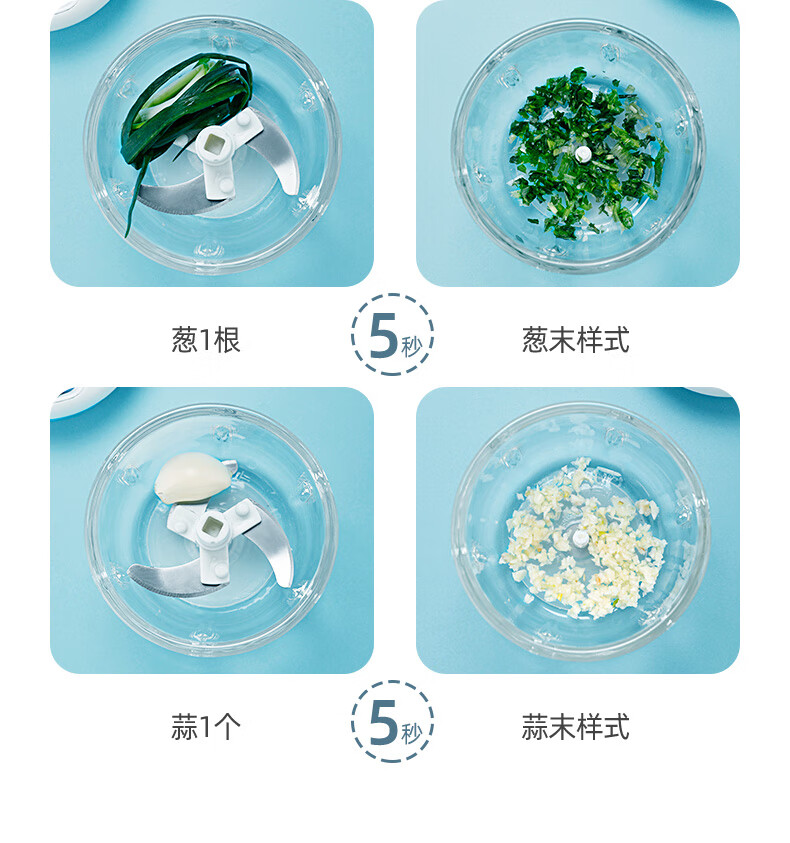 葱1根

5秒

葱末样式

蒜1个

5秒

蒜末样式