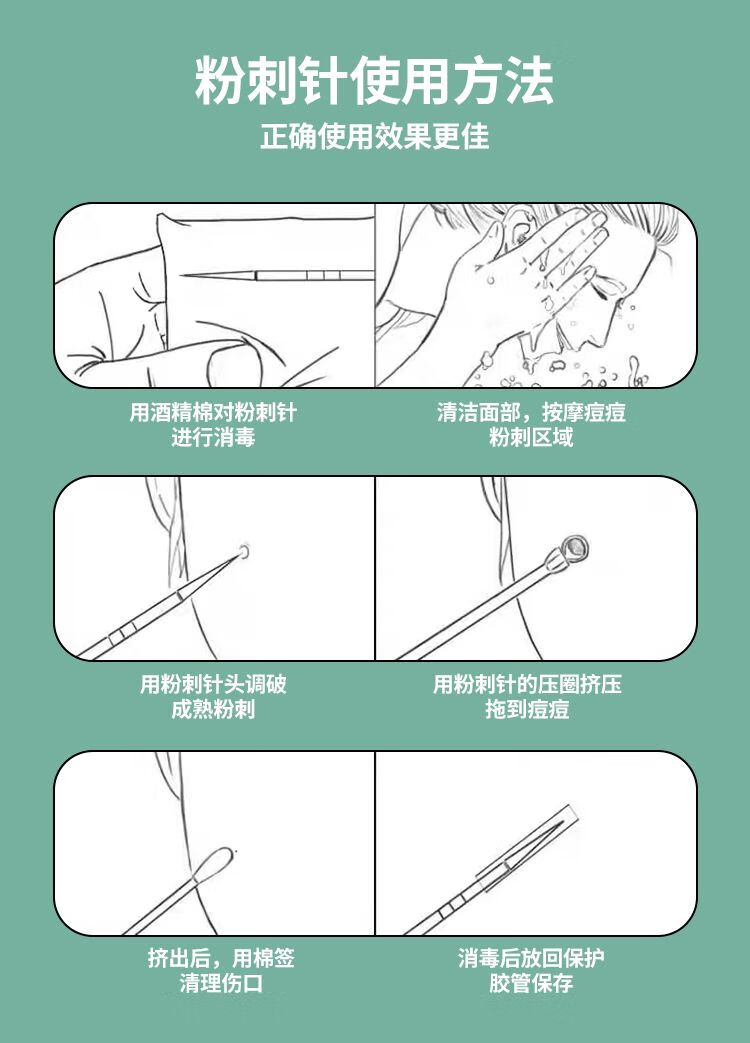 粉刺针使用方法

正确使用效果更佳

用酒精棉对粉刺针进行消毒

清洁面部，按摩痘痘粉刺区域

用粉刺针头调破成熟粉刺

用粉刺针的压圈挤压拖到痘痘

挤出后，用棉签清理伤口

消毒后放回保护胶管保存