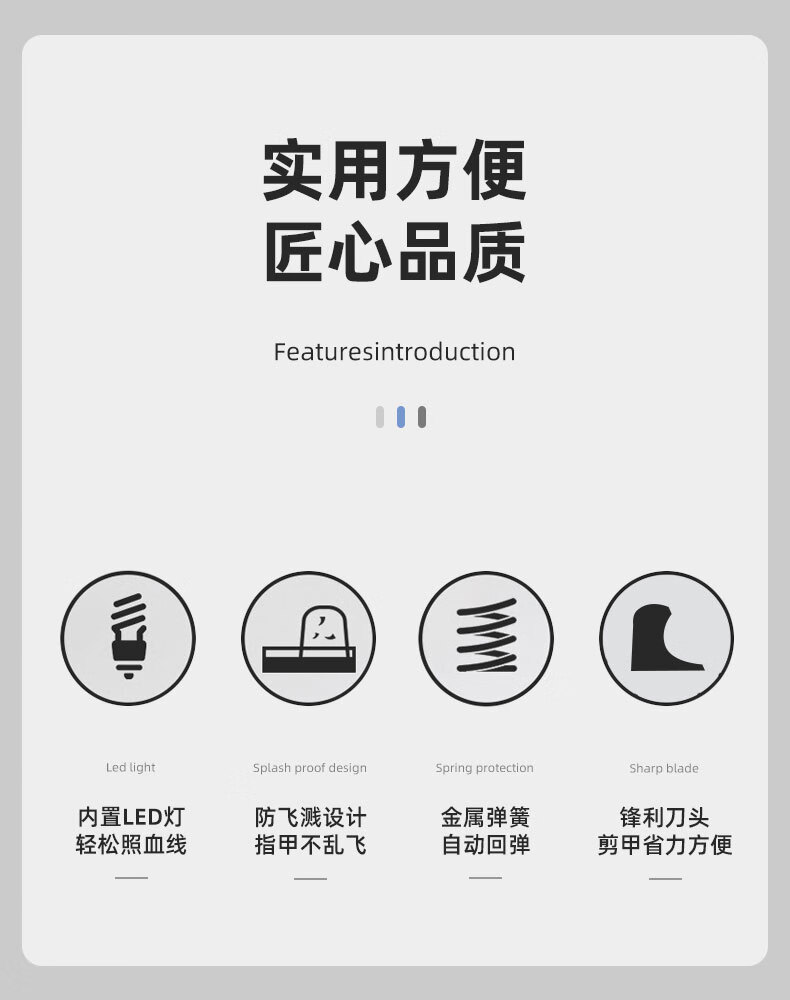 实用方便
匠心品质

Featuresintroduction

Led light

内置LED灯
轻松照血线

Splash proof design

防飞溅设计
指甲不乱飞

Spring protection

金属弹簧
自动回弹

Sharp blade

锋利刀头
剪甲省力方便