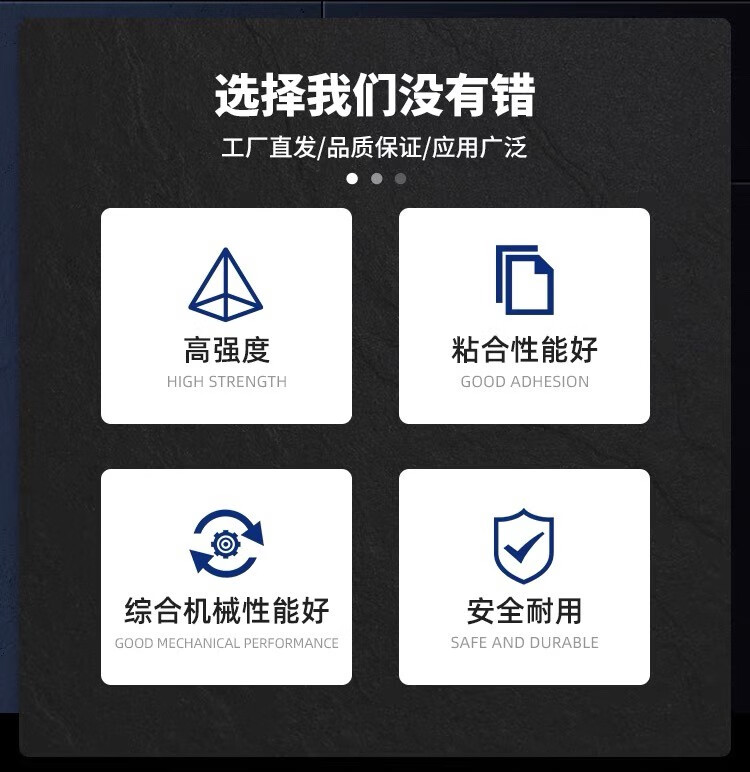 选择我们没有错

工厂直发/品质保证/应用广泛

高强度
HIGH STRENGTH

粘合性能好
GOOD ADHESION

综合机械性能好
GOOD MECHANICAL PERFORMANCE

安全耐用
SAFE AND DURABLE