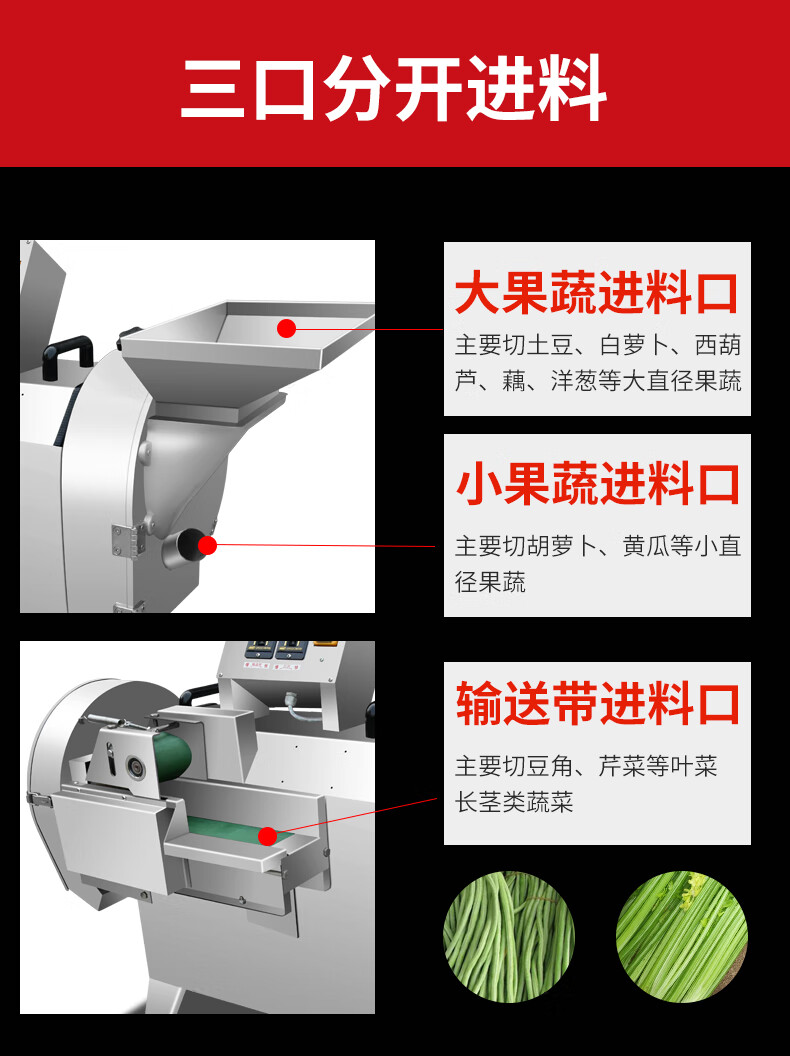 三口分开进料

大果蔬进料口

主要切土豆、白萝卜、西葫芦、藕、洋葱等大直径果蔬

小果蔬进料口

主要切胡萝卜、黄瓜等小直径果蔬

输送带进料口

主要切豆角、芹菜等叶菜长茎类蔬菜