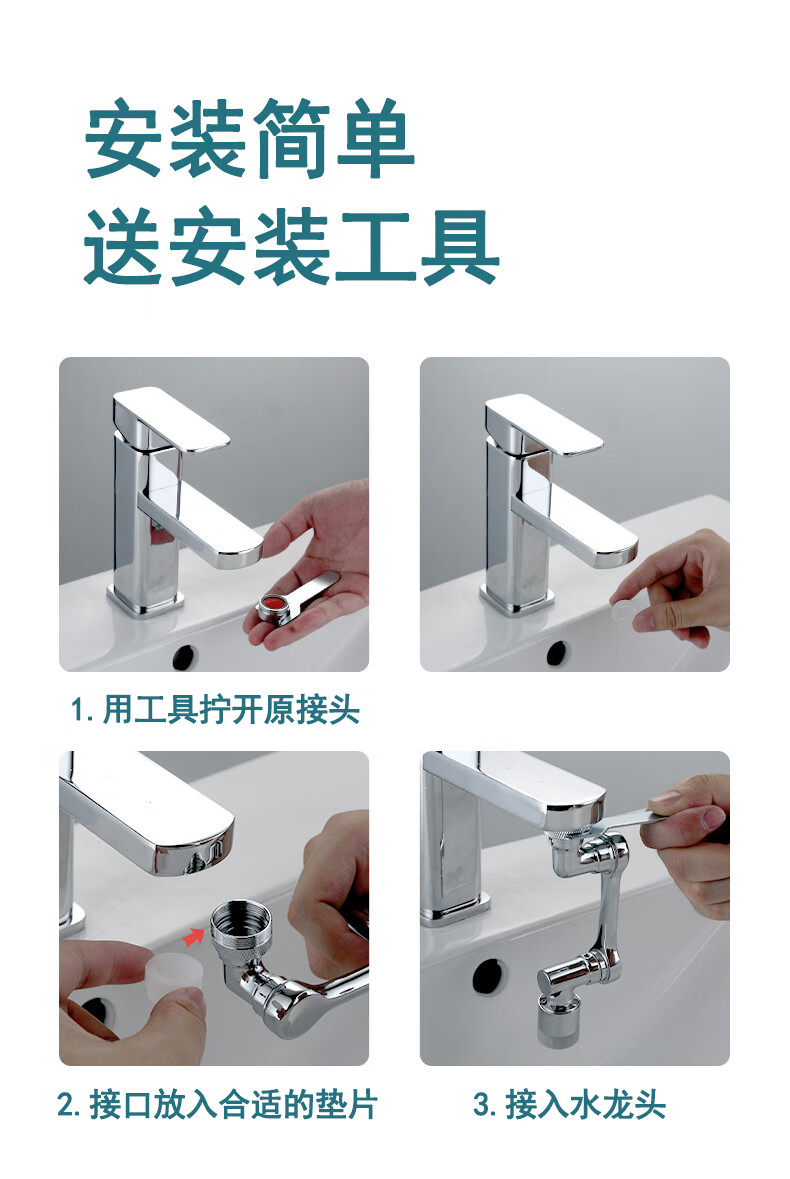 安装简单
送安装工具

1. 用工具拧开原接头

2. 接口放入合适的垫片

3. 接入水龙头