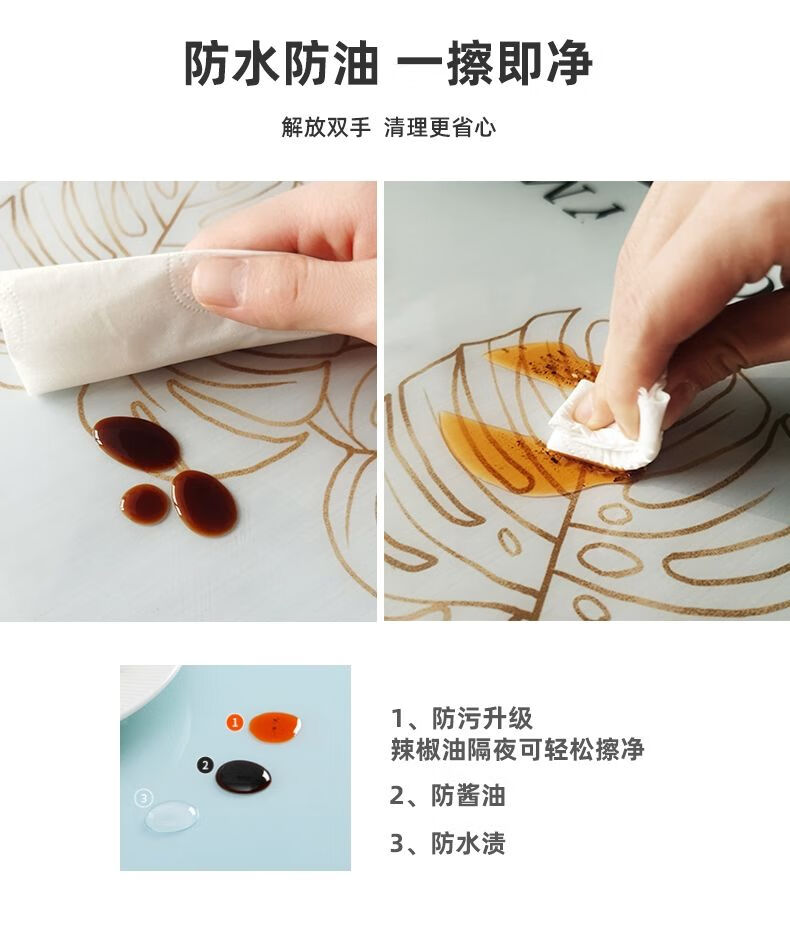 防水防油 一擦即净

解放双手 清理更省心

1
2
3

1、防污升级
辣椒油隔夜可轻松擦净

2、防酱油

3、防水渍