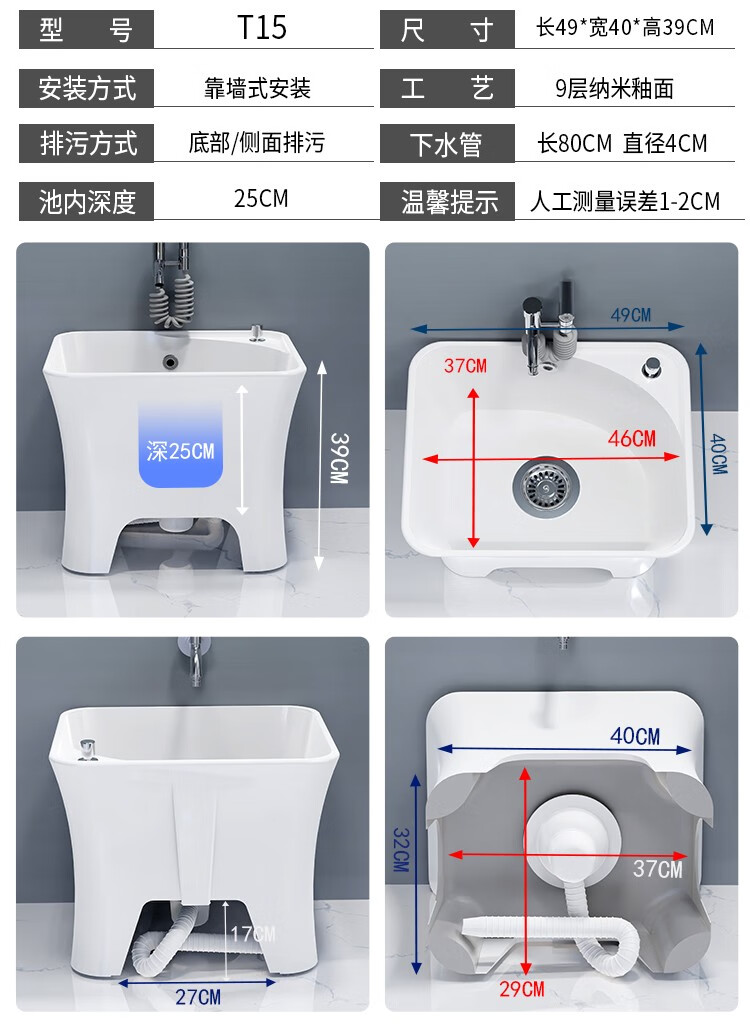 | 型　号 | T15 | 尺　寸 | 长49*宽40*高39CM |
|---|---|---|---|
| 安装方式 | 靠墙式安装 | 工　艺 | 9层纳米釉面 |
| 排污方式 | 底部/侧面排污 | 下水管 | 长80CM 直径4CM |
| 池内深度 | 25CM | 温馨提示 | 人工测量误差1-2CM |

深25CM
39CM

49CM
37CM
46CM
40CM

17CM
27CM

40CM
32CM
37CM
29CM