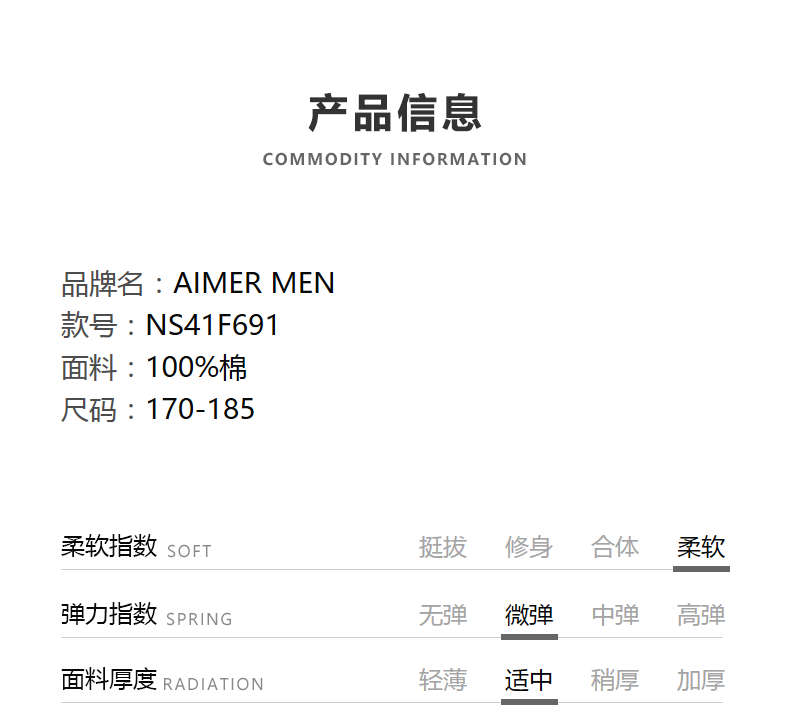 产品信息
COMMODITY INFORMATION

品牌名：AIMER MEN
款号：NS41F691
面料：100%棉
尺码：170-185

| 柔软指数 SOFT | 挺拔 | 修身 | 合体 | 柔软 |
|---|---|---|---|---|
| 弹力指数 SPRING | 无弹 | 微弹 | 中弹 | 高弹 |
| 面料厚度 RADIATION | 轻薄 | 适中 | 稍厚 | 加厚 |