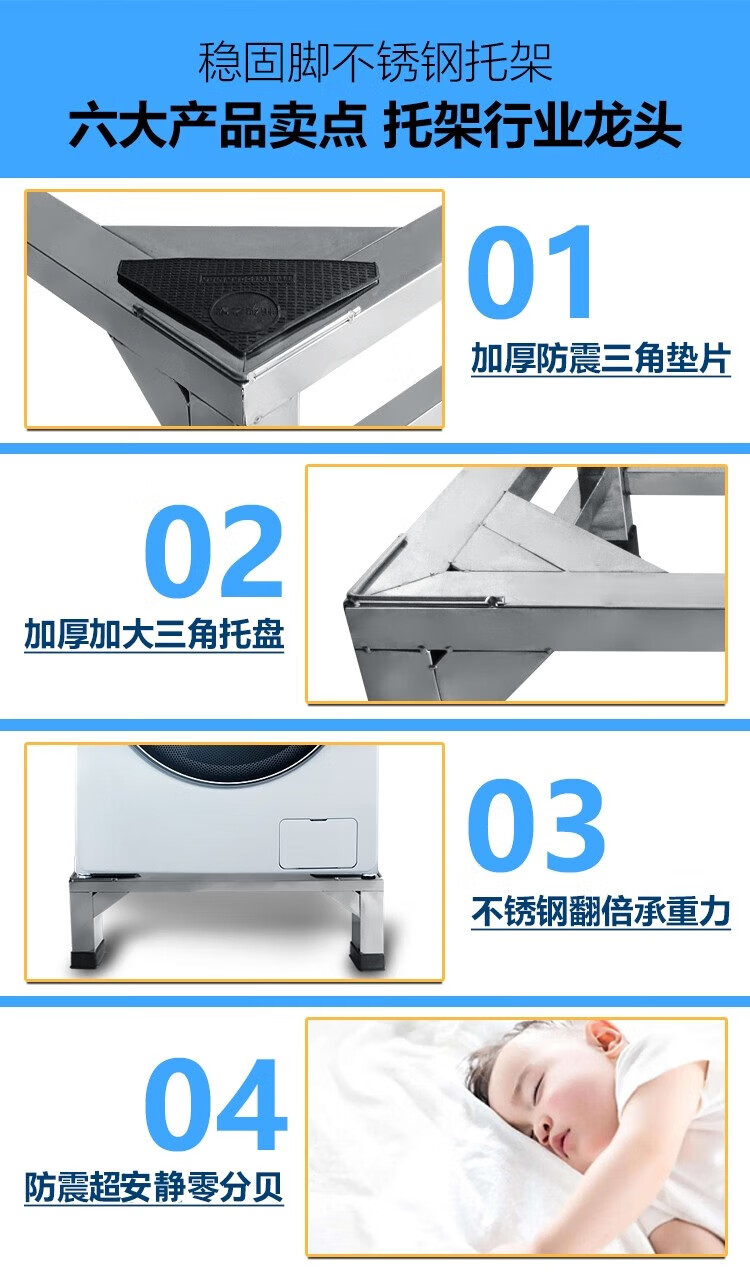 稳固脚不锈钢托架
六大产品卖点 托架行业龙头

01
加厚防震三角垫片

02
加厚加大三角托盘

03
不锈钢翻倍承重力

04
防震超安静零分贝