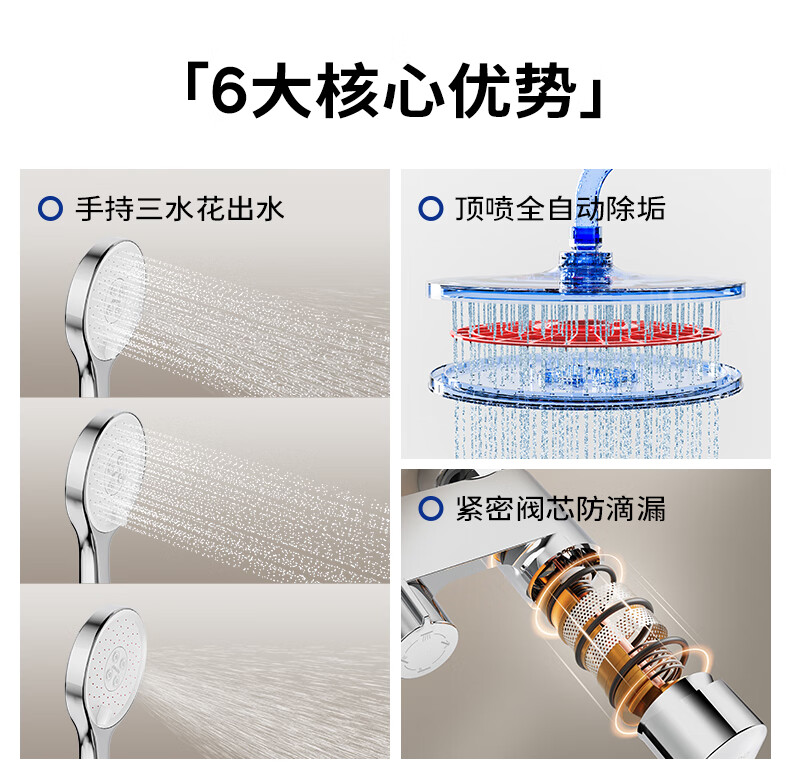 「6大核心优势」

手持三水花出水

顶喷全自动除垢

紧密阀芯防滴漏